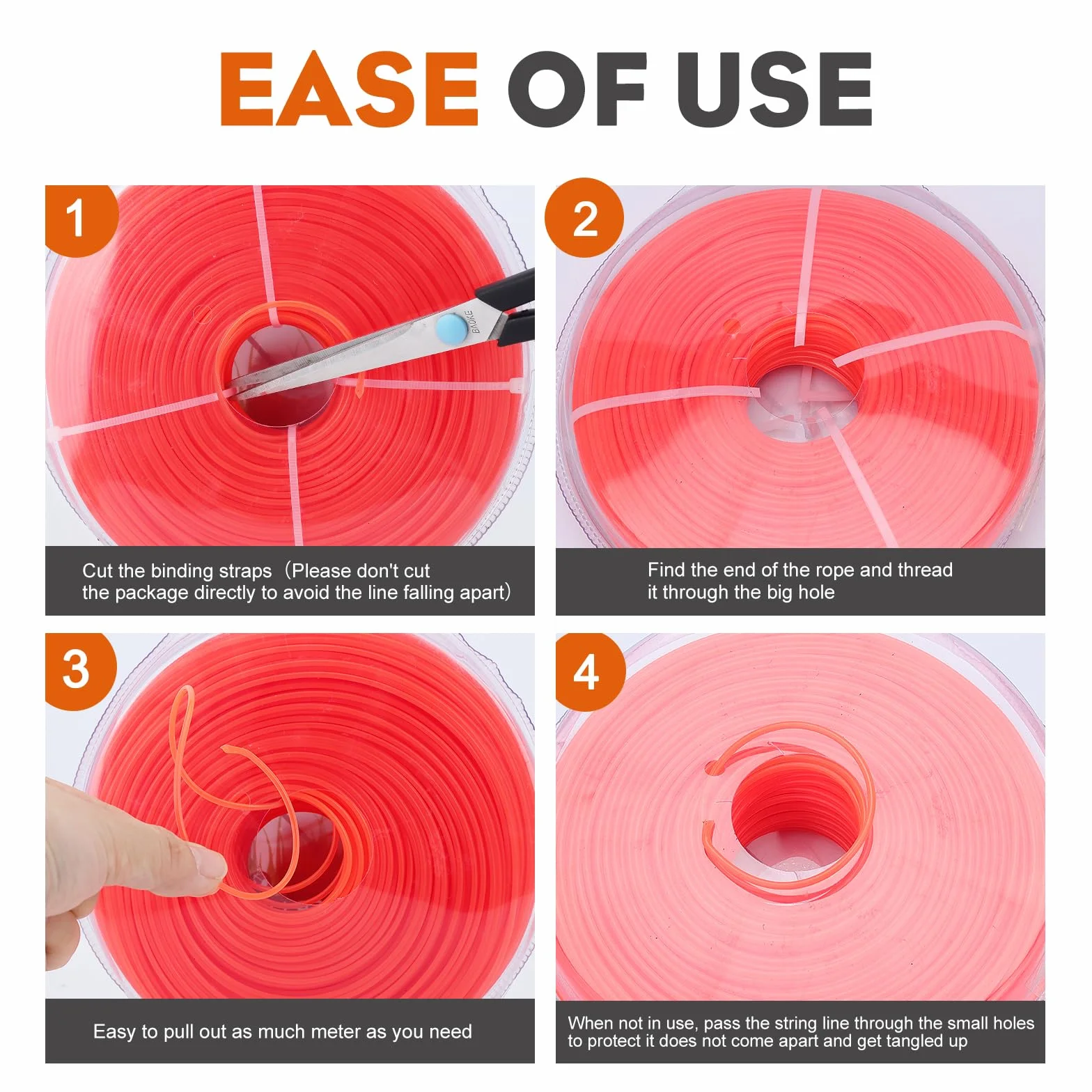 EASE OF USE

1

BAOKE

Cut the binding straps（Please don't cut the package directly to avoid the line falling apart）

2

Find the end of the rope and thread it through the big hole

3

Easy to pull out as much meter as you need

4

When not in use, pass the string line through the small holes to protect it does not come apart and get tangled up