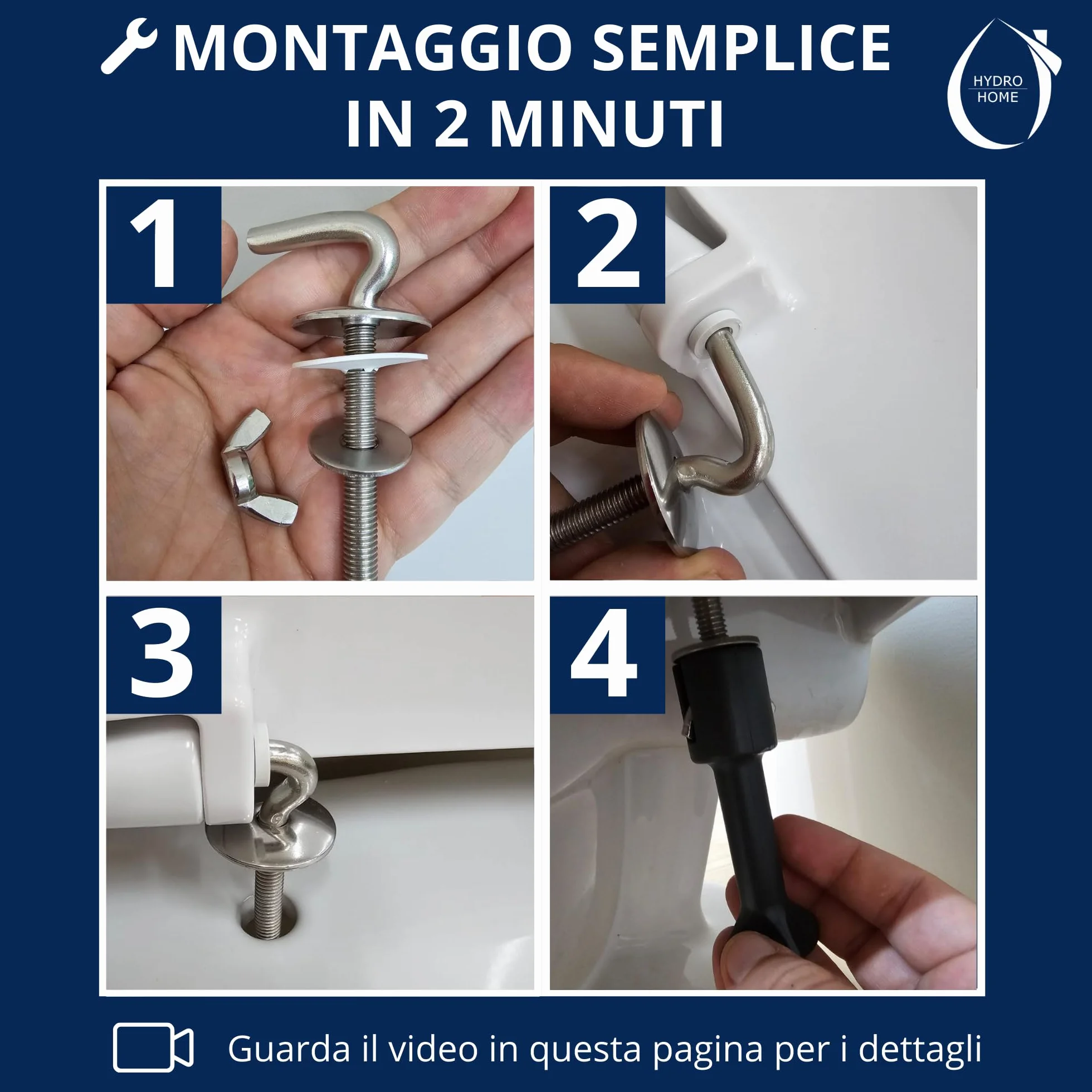 MONTAGGIO SEMPLICE IN 2 MINUTI

HYDRO HOME

1

2

3

4

Guarda il video in questa pagina per i dettagli