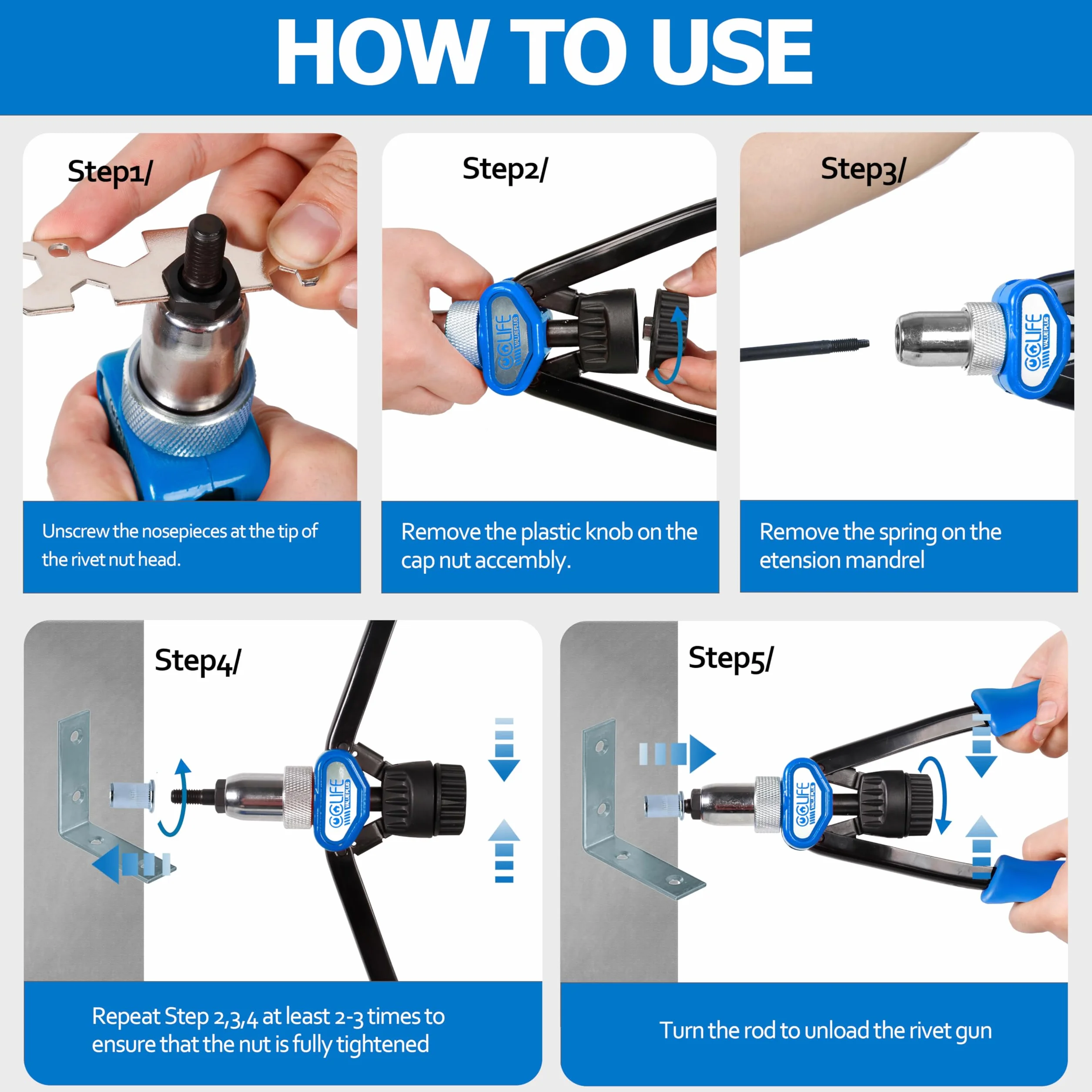 HOW TO USE

Step1/

Unscrew the nosepieces at the tip of the rivet nut head.

Step2/

CCLIFE VALUEPLUS

Remove the plastic knob on the cap nut accembly.

Step3/

CCLIFE VALUEPLUS

Remove the spring on the etension mandrel

Step4/

CCLIFE VALUEPLUS

Repeat Step 2,3,4 at least 2-3 times to ensure that the nut is fully tightened

Step5/

CCLIFE VALUEPLUS

Turn the rod to unload the rivet gun