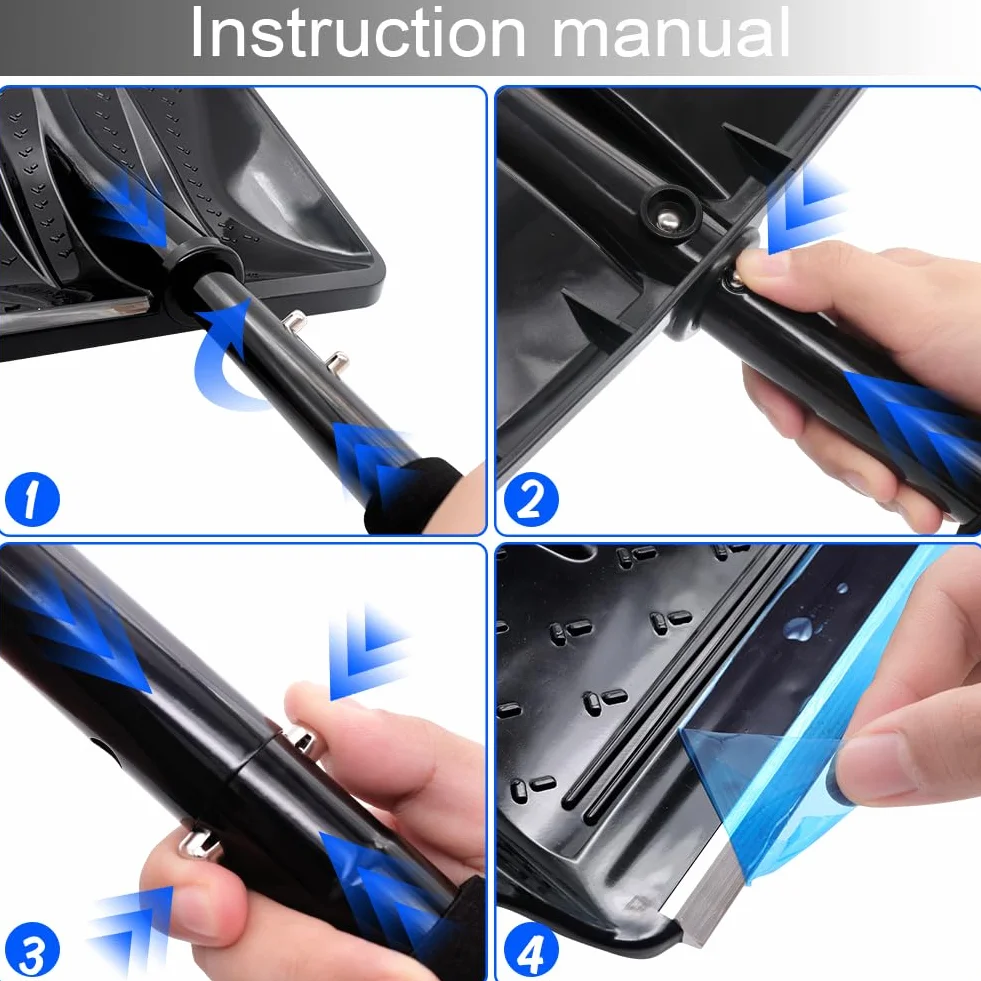 Instruction manual

1

2

3

4