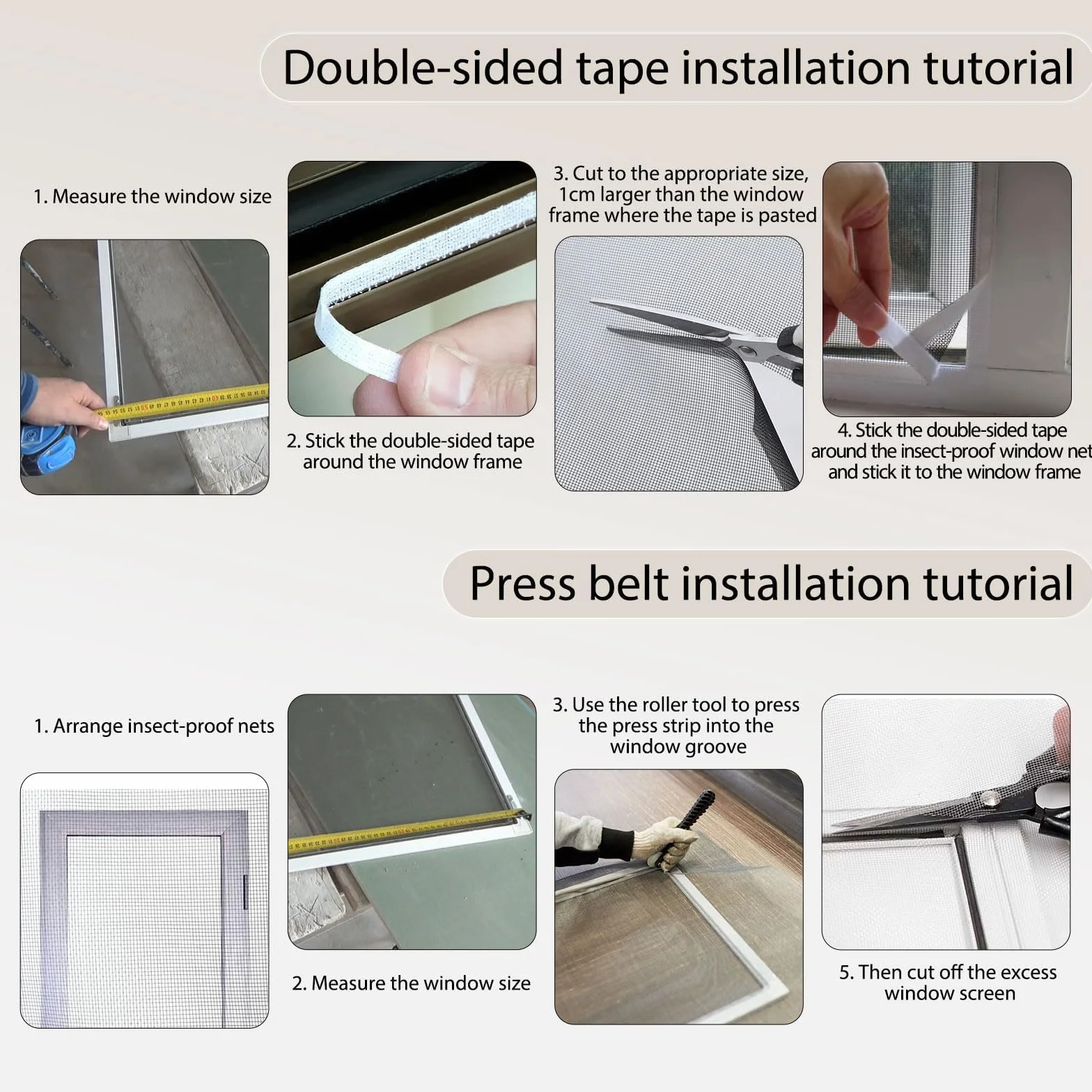 Double-sided tape installation tutorial

1. Measure the window size

2. Stick the double-sided tape around the window frame

3. Cut to the appropriate size, 1cm larger than the window frame where the tape is pasted

4. Stick the double-sided tape around the insect-proof window net and stick it to the window frame

Press belt installation tutorial

1. Arrange insect-proof nets

2. Measure the window size

3. Use the roller tool to press the press strip into the window groove

5. Then cut off the excess window screen