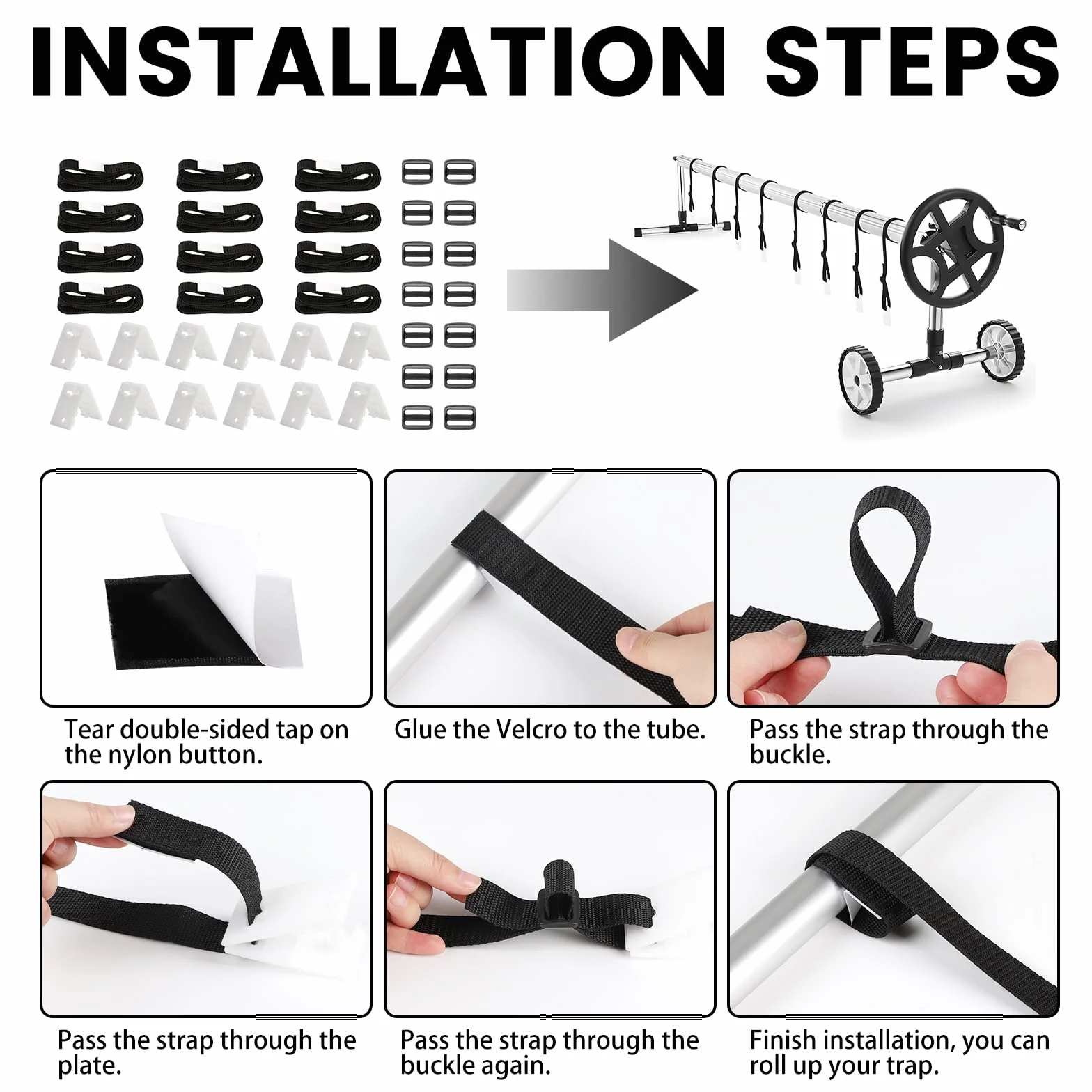 INSTALLATION STEPS

Tear double-sided tap on the nylon button.

Glue the Velcro to the tube.

Pass the strap through the buckle.

Pass the strap through the plate.

Pass the strap through the buckle again.

Finish installation, you can roll up your trap.