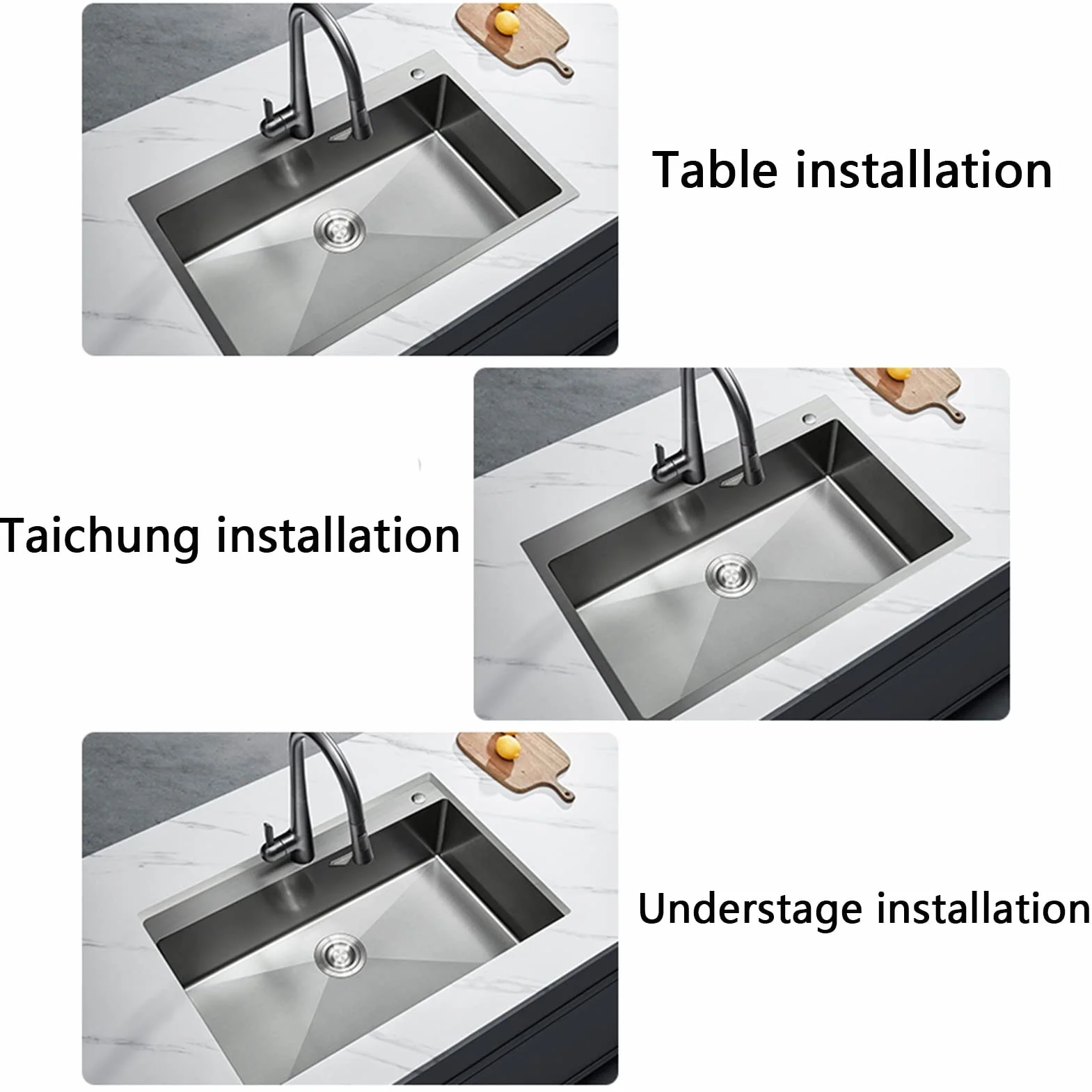 Table installation

Taichung installation

Understage installation