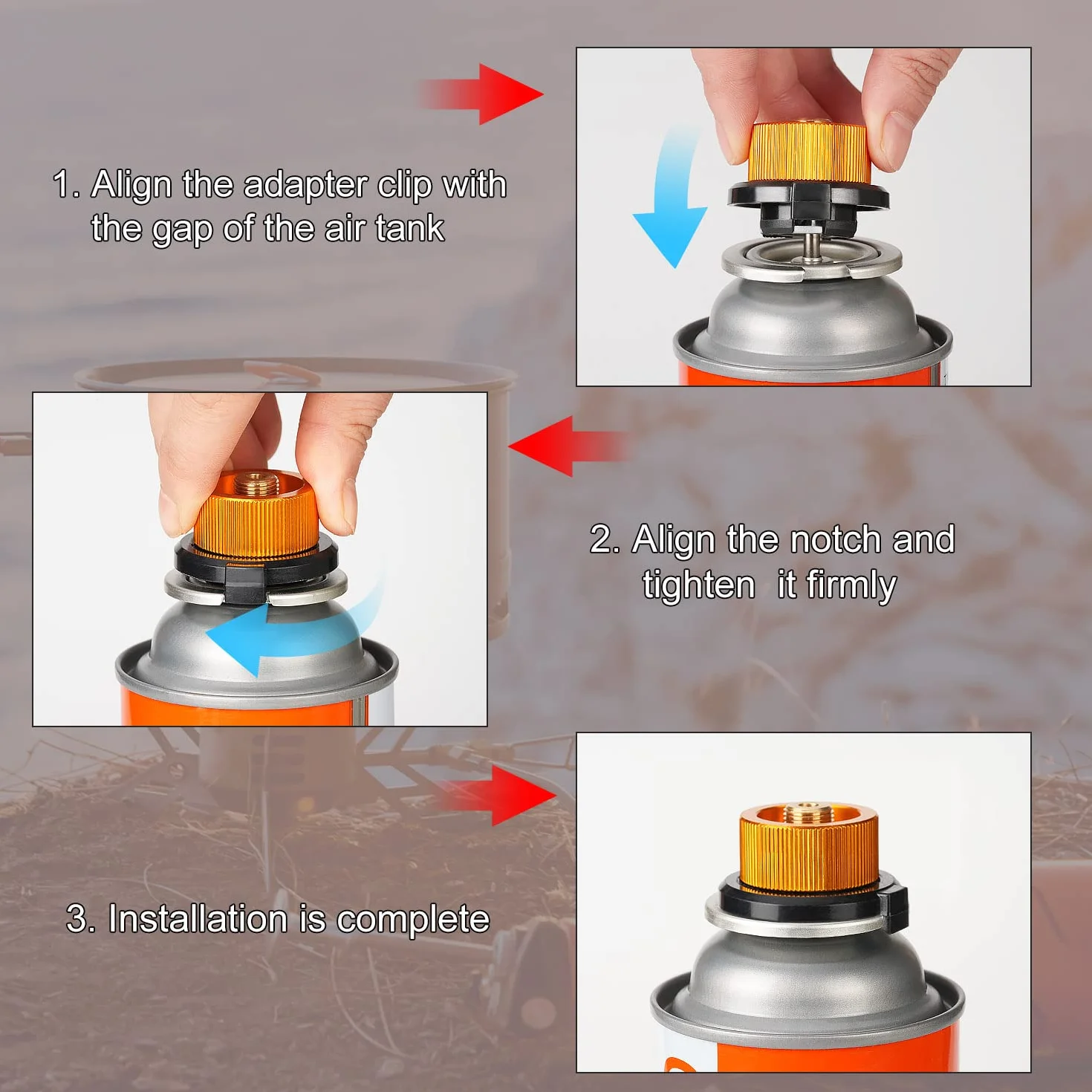 1. Align the adapter clip with the gap of the air tank

2. Align the notch and tighten  it firmly

3. Installation is complete