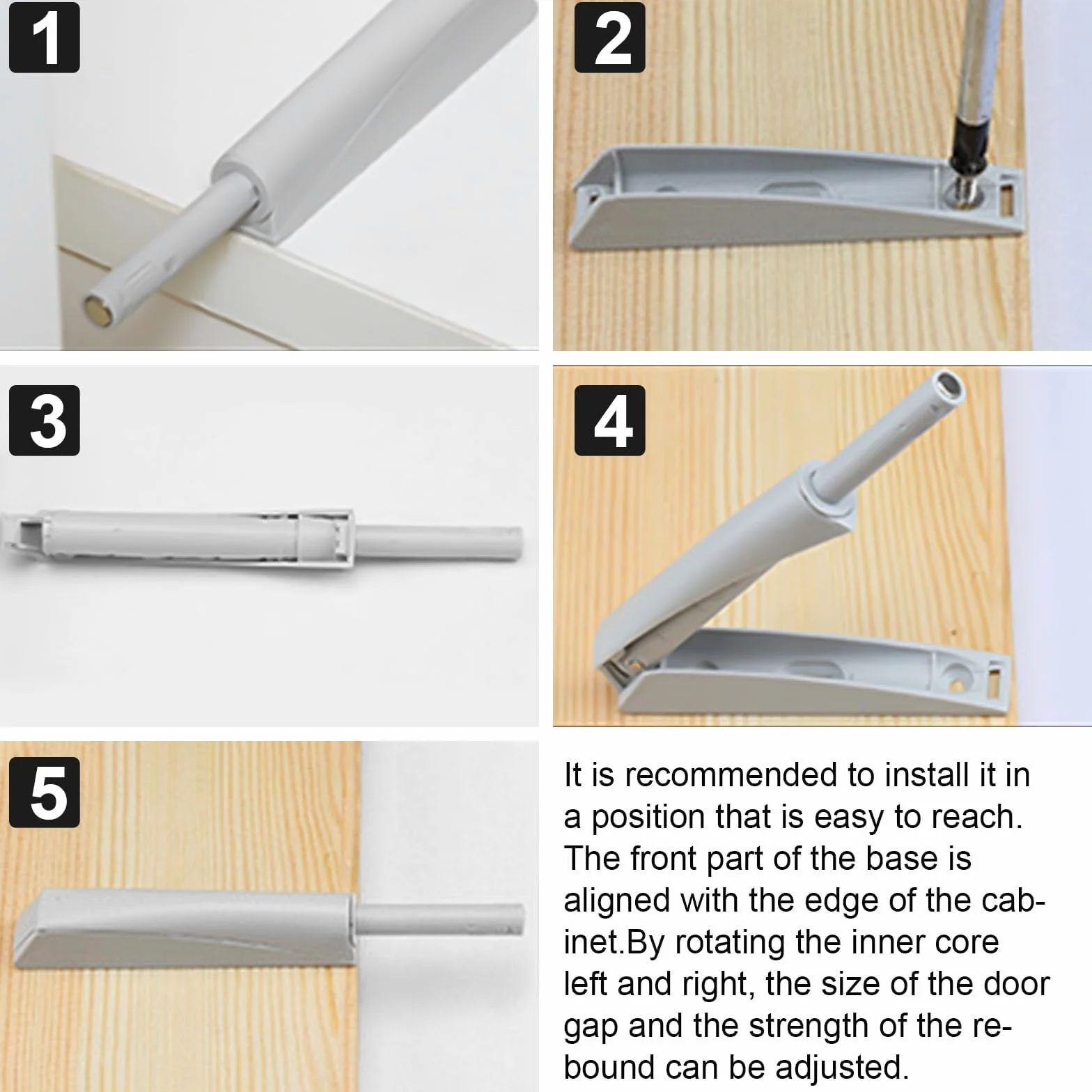 1

2

3

4

5

It is recommended to install it in a position that is easy to reach. The front part of the base is aligned with the edge of the cabinet.By rotating the inner core left and right, the size of the door gap and the strength of the rebound can be adjusted.