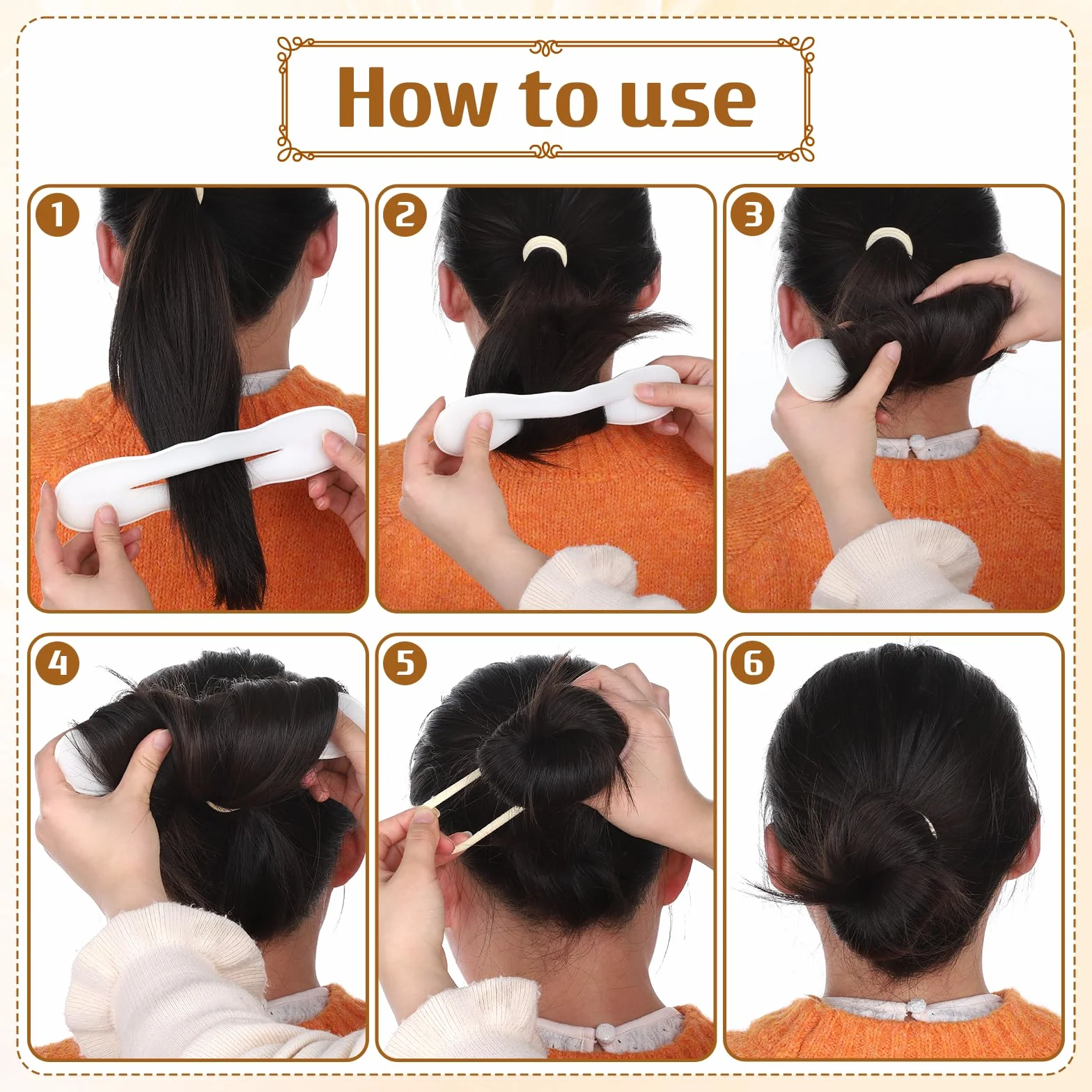 How to use

1

2

3

4

5

6