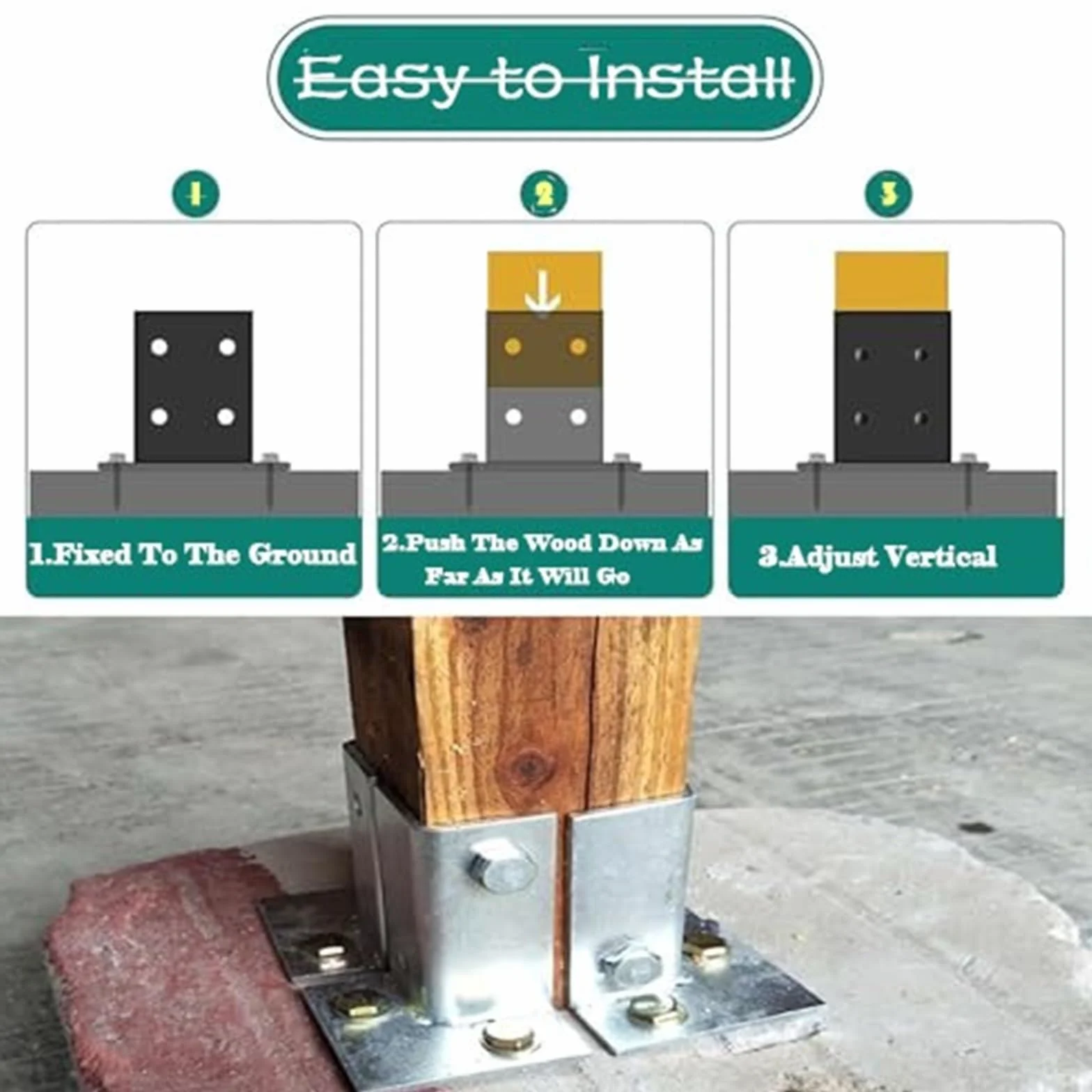 Easy to Install

1

2

3

1.Fixed To The Ground

2.Push The Wood Down As Far As It Will Go

3.Adjust Vertical