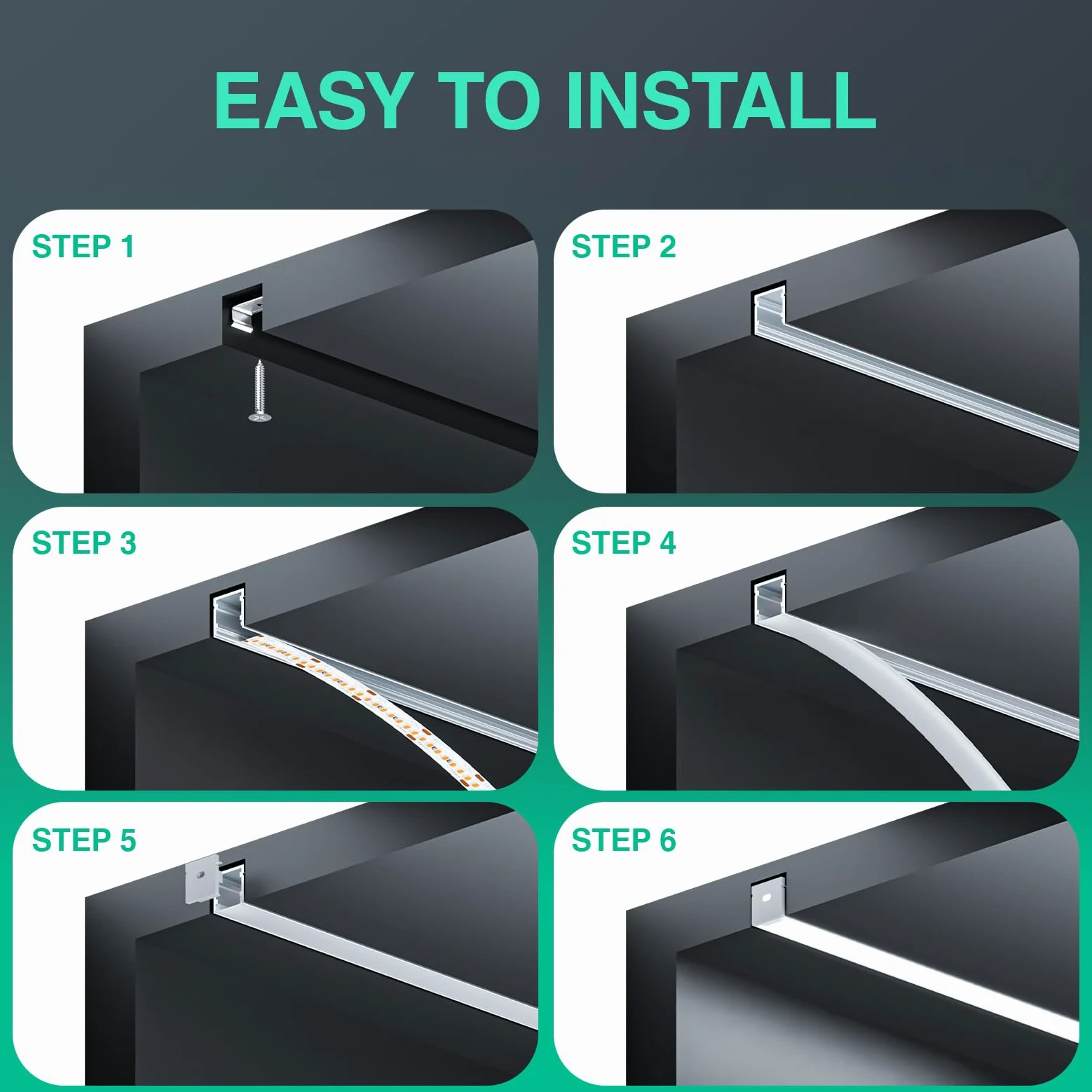 EASY TO INSTALL

STEP 1

STEP 2

STEP 3

STEP 4

STEP 5

STEP 6