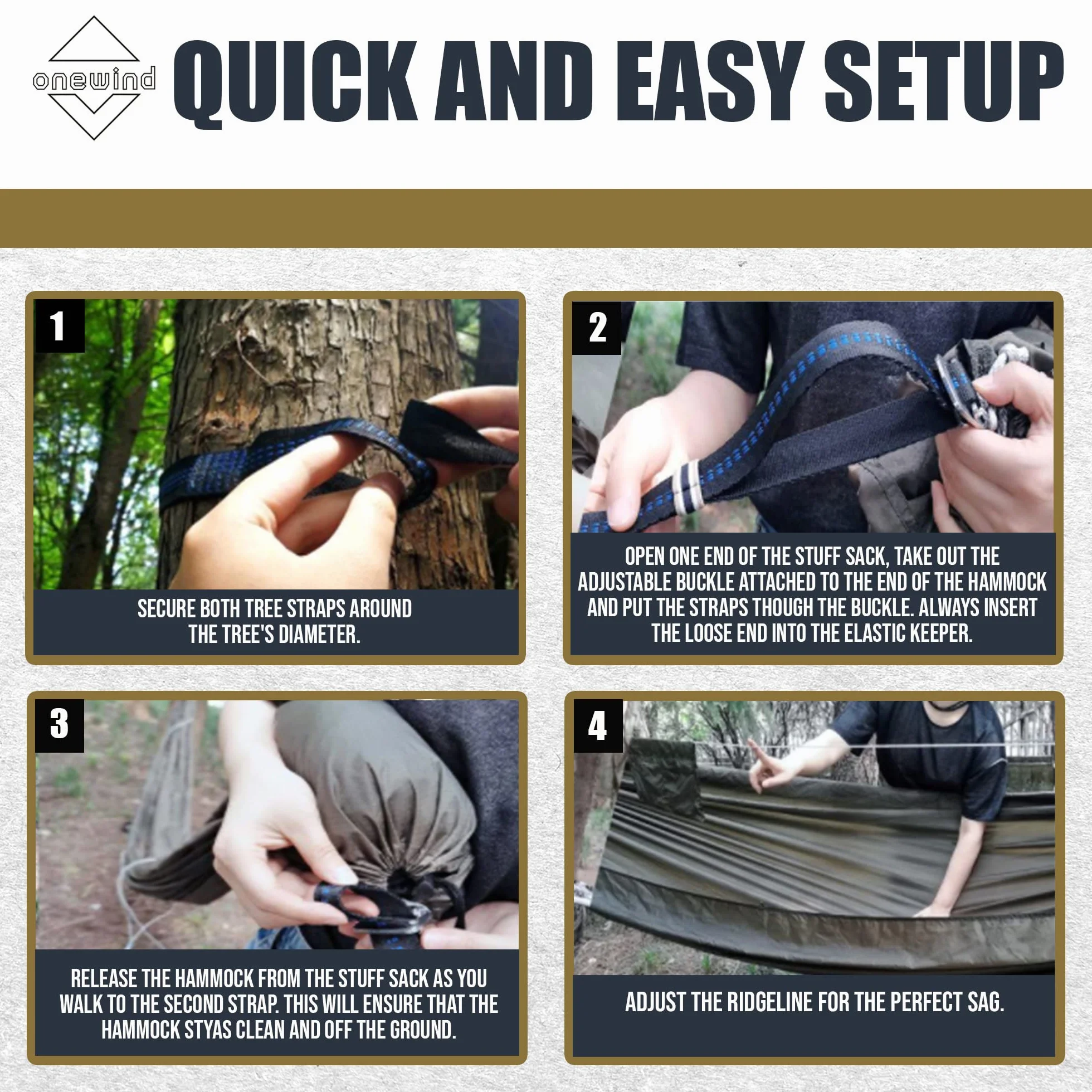 onewind

QUICK AND EASY SETUP

1

SECURE BOTH TREE STRAPS AROUND THE TREE'S DIAMETER.

2

OPEN ONE END OF THE STUFF SACK, TAKE OUT THE ADJUSTABLE BUCKLE ATTACHED TO THE END OF THE HAMMOCK AND PUT THE STRAPS THOUGH THE BUCKLE. ALWAYS INSERT THE LOOSE END INTO THE ELASTIC KEEPER.

3

RELEASE THE HAMMOCK FROM THE STUFF SACK AS YOU WALK TO THE SECOND STRAP. THIS WILL ENSURE THAT THE HAMMOCK STYAS CLEAN AND OFF THE GROUND.

4

ADJUST THE RIDGELINE FOR THE PERFECT SAG.