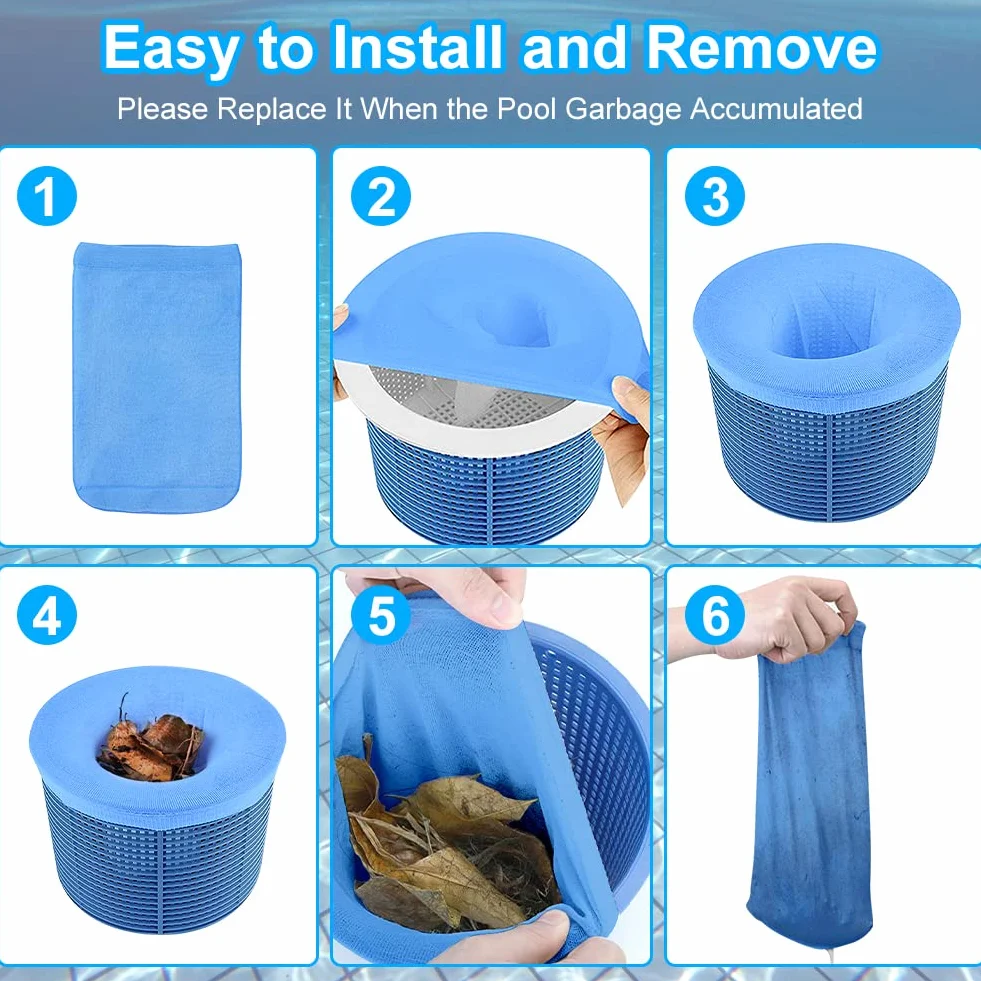 Easy to Install and Remove

Please Replace It When the Pool Garbage Accumulated

1

2

3

4

5

6