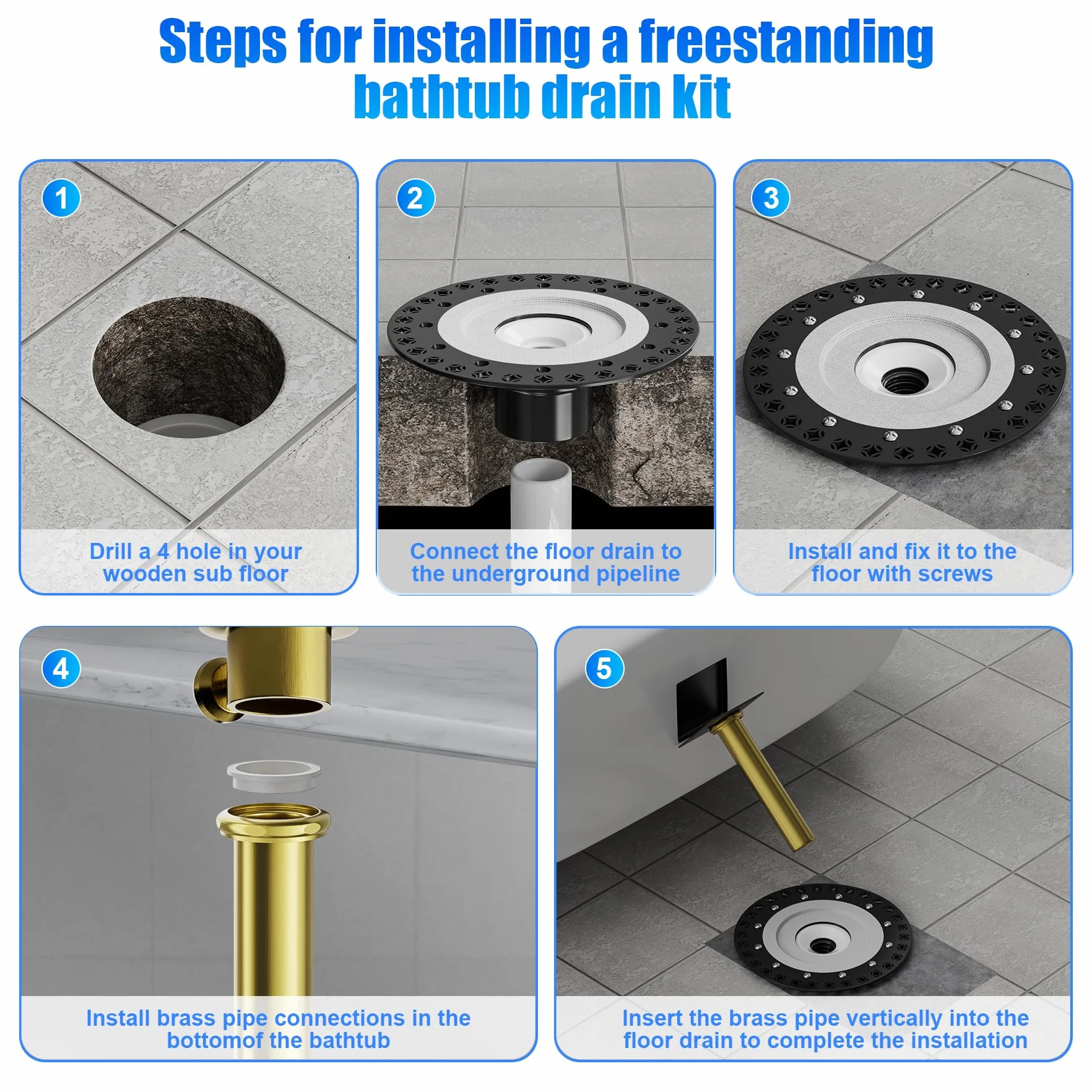 Steps for installing a freestanding bathtub drain kit

1

Drill a 4 hole in your wooden sub floor

2

Connect the floor drain to the underground pipeline

3

Install and fix it to the floor with screws

4

Install brass pipe connections in the bottomof the bathtub

5

Insert the brass pipe vertically into the floor drain to complete the installation