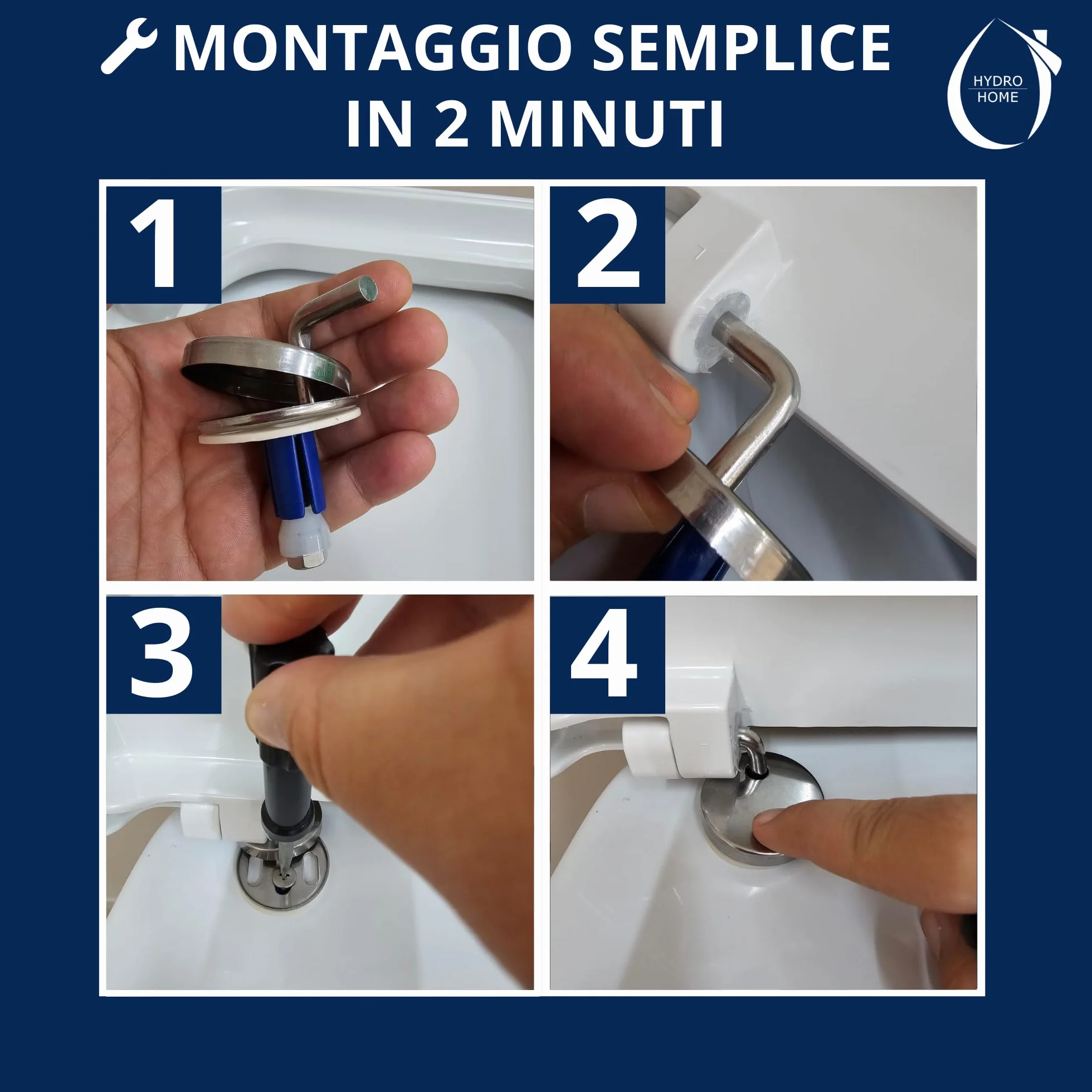 MONTAGGIO SEMPLICE IN 2 MINUTI

HYDRO HOME

1

2

3

4