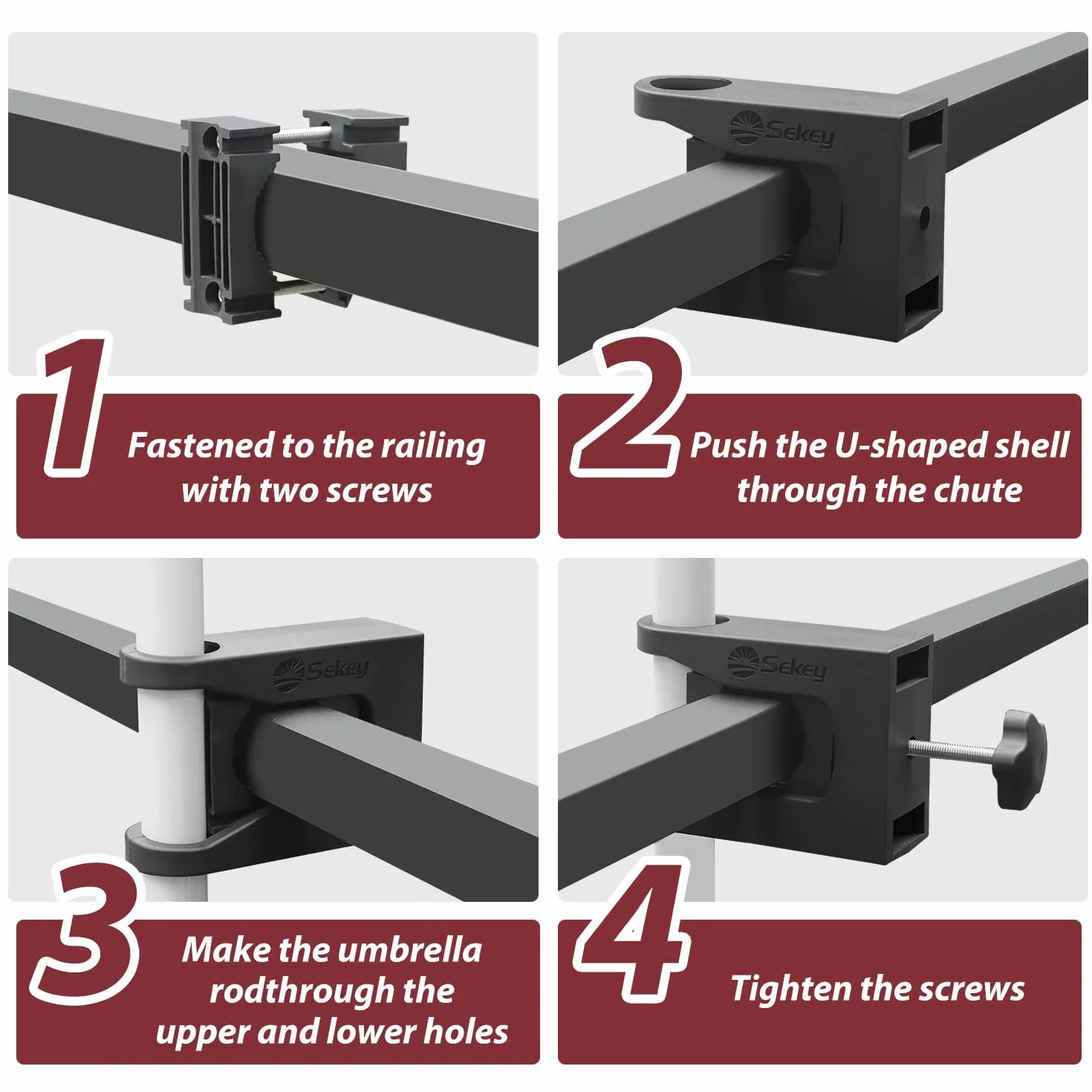 1
Fastened to the railing with two screws

Sekey

2
Push the U-shaped shell through the chute

Sekey

3
Make the umbrella rodthrough the upper and lower holes

Sekey

4
Tighten the screws