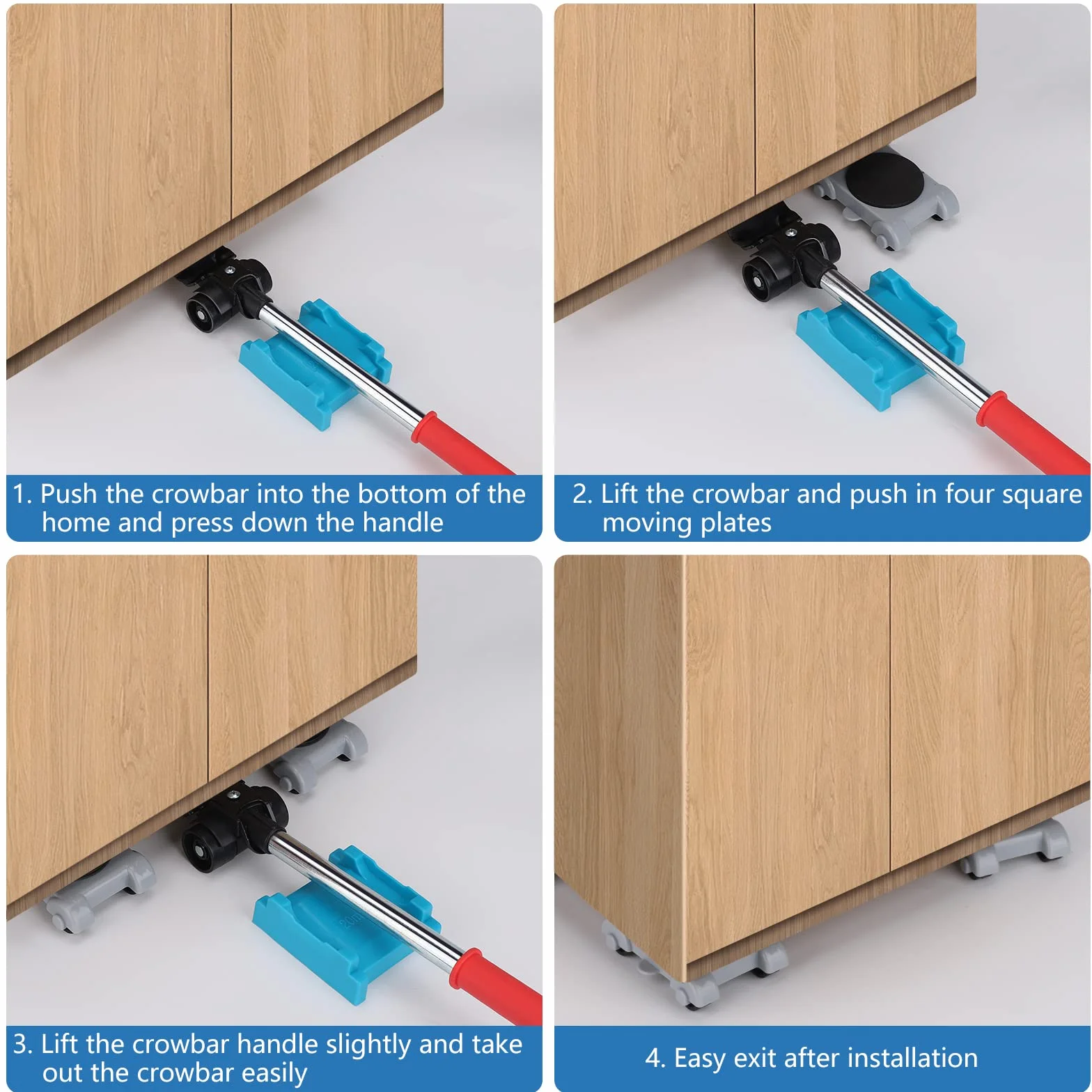 1. Push the crowbar into the bottom of the home and press down the handle

2. Lift the crowbar and push in four square moving plates

3. Lift the crowbar handle slightly and take out the crowbar easily

4. Easy exit after installation