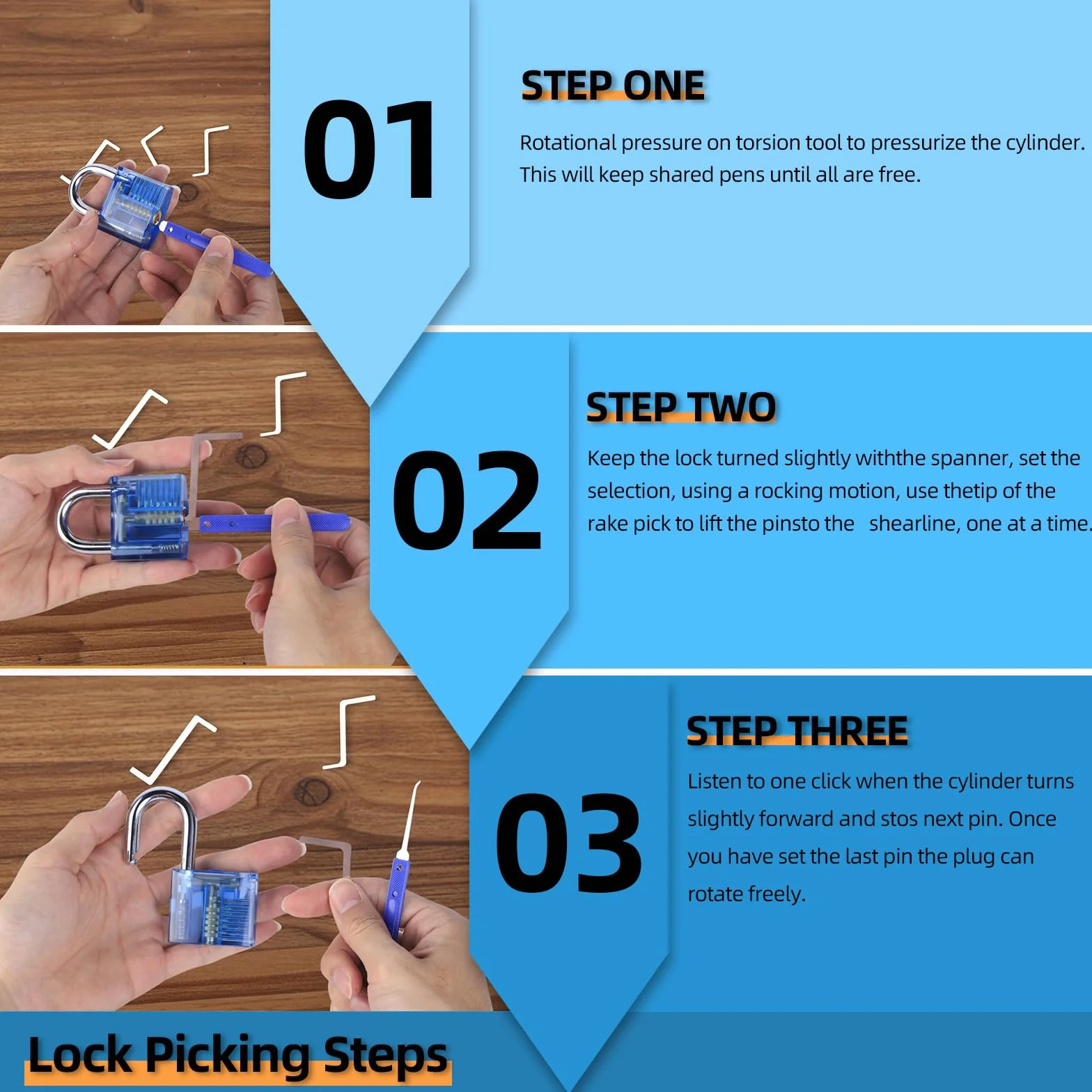 01

STEP ONE

Rotational pressure on torsion tool to pressurize the cylinder. This will keep shared pens until all are free.

02

STEP TWO

Keep the lock turned slightly withthe spanner, set the selection, using a rocking motion, use thetip of the rake pick to lift the pinsto the shearline, one at a time.

03

STEP THREE

Listen to one click when the cylinder turns slightly forward and stos next pin. Once you have set the last pin the plug can rotate freely.

Lock Picking Steps