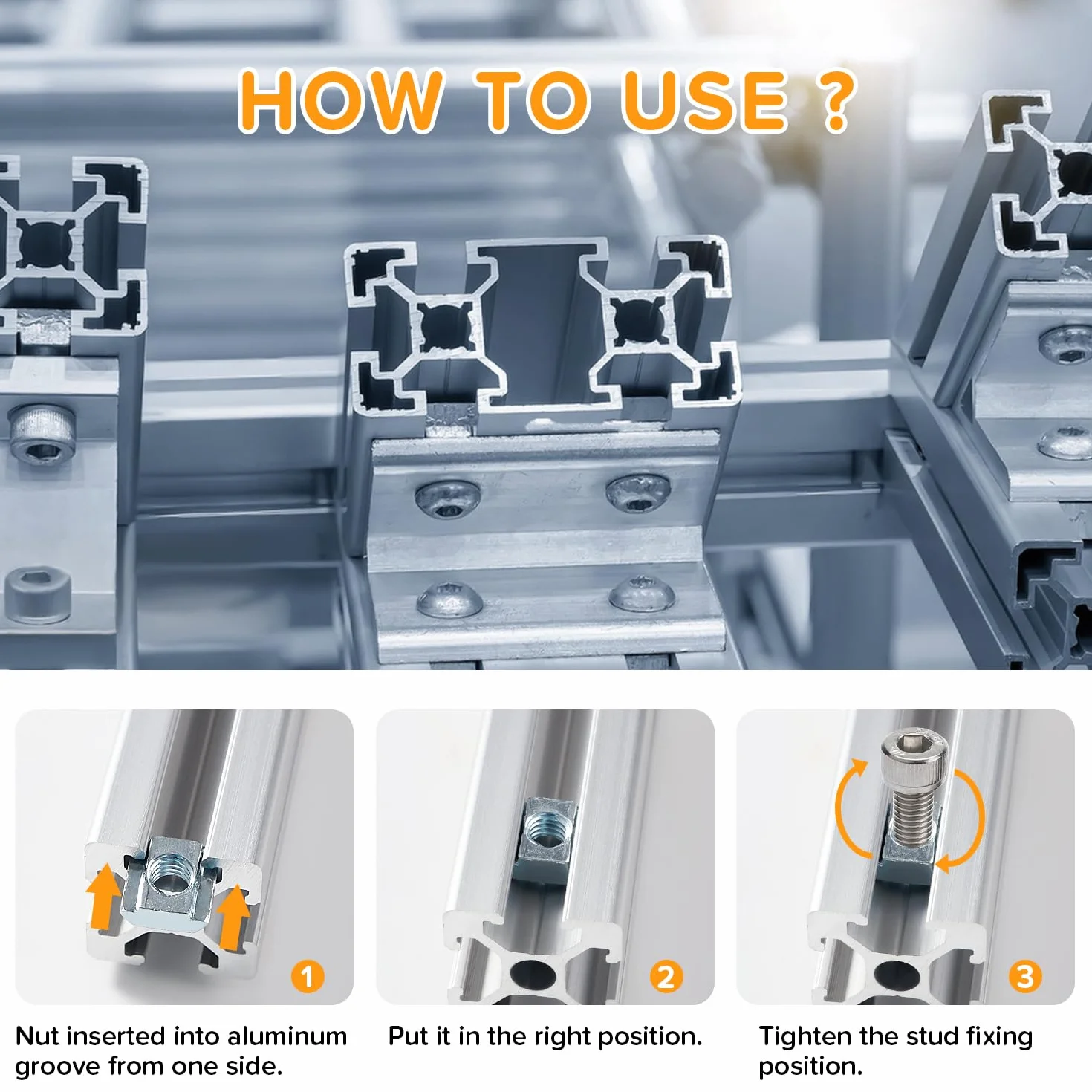 HOW TO USE ?

1

Nut inserted into aluminum groove from one side.

2

Put it in the right position.

3

Tighten the stud fixing position.