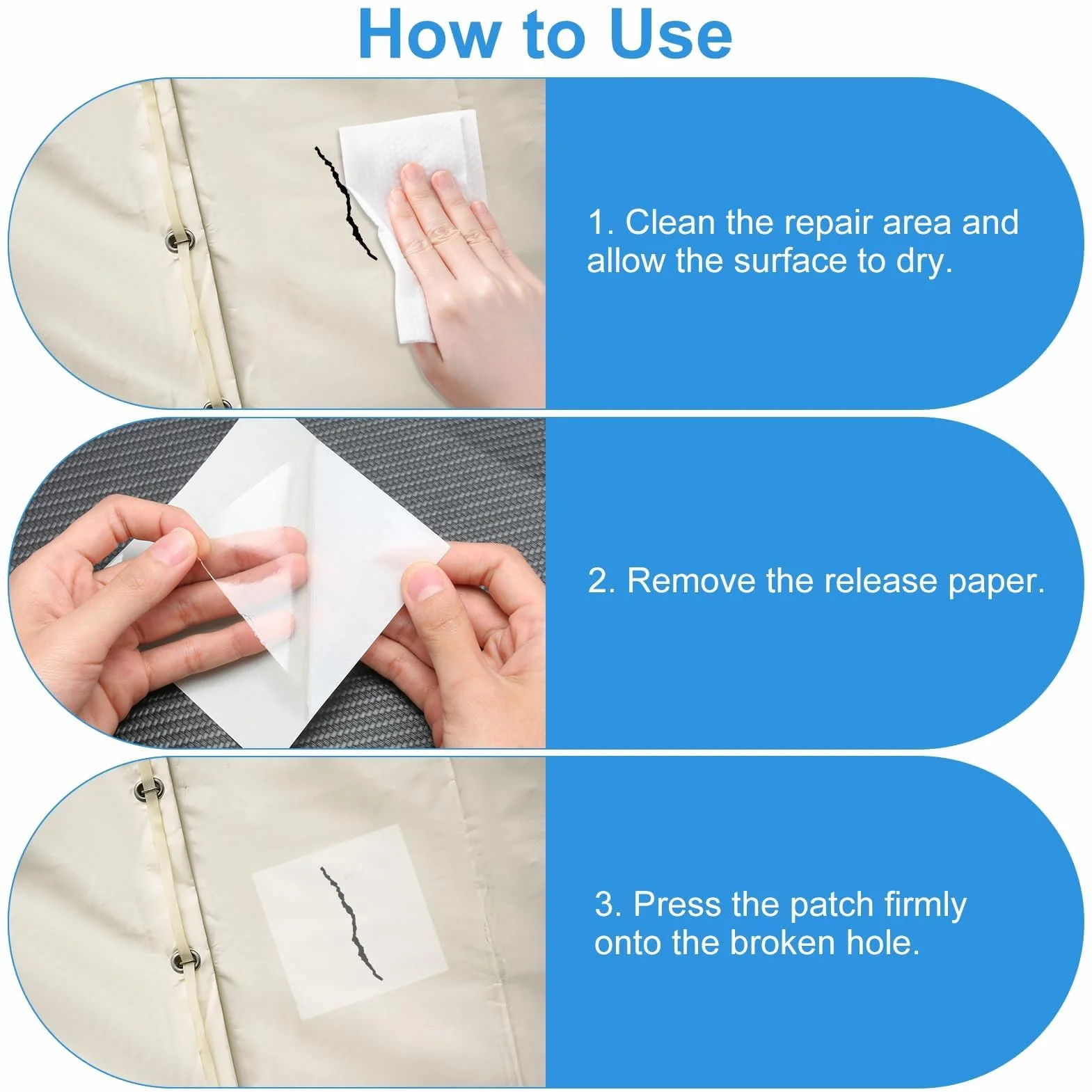 How to Use

1. Clean the repair area and allow the surface to dry.

2. Remove the release paper.

3. Press the patch firmly onto the broken hole.