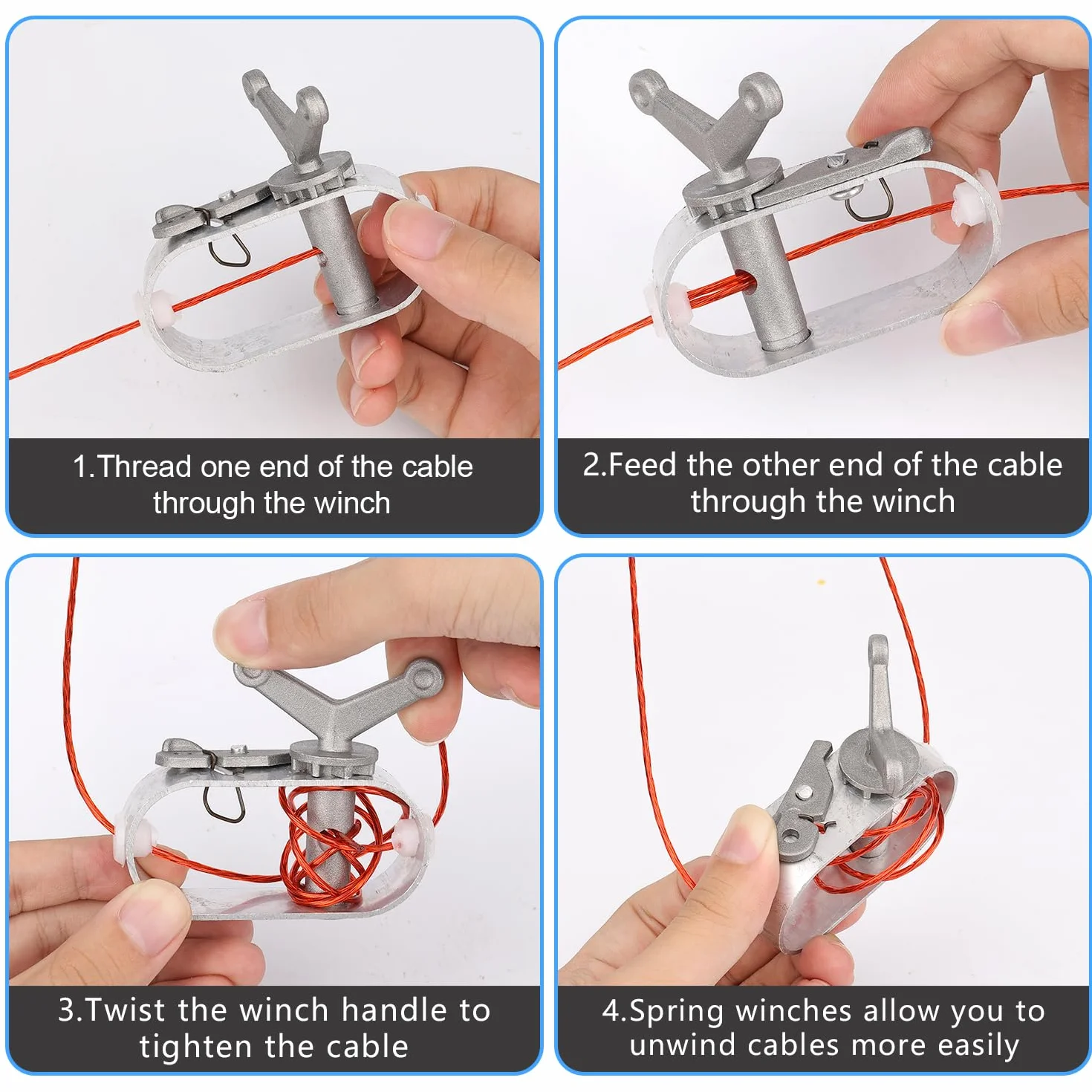 1.Thread one end of the cable through the winch

2.Feed the other end of the cable through the winch

3.Twist the winch handle to tighten the cable

4.Spring winches allow you to unwind cables more easily