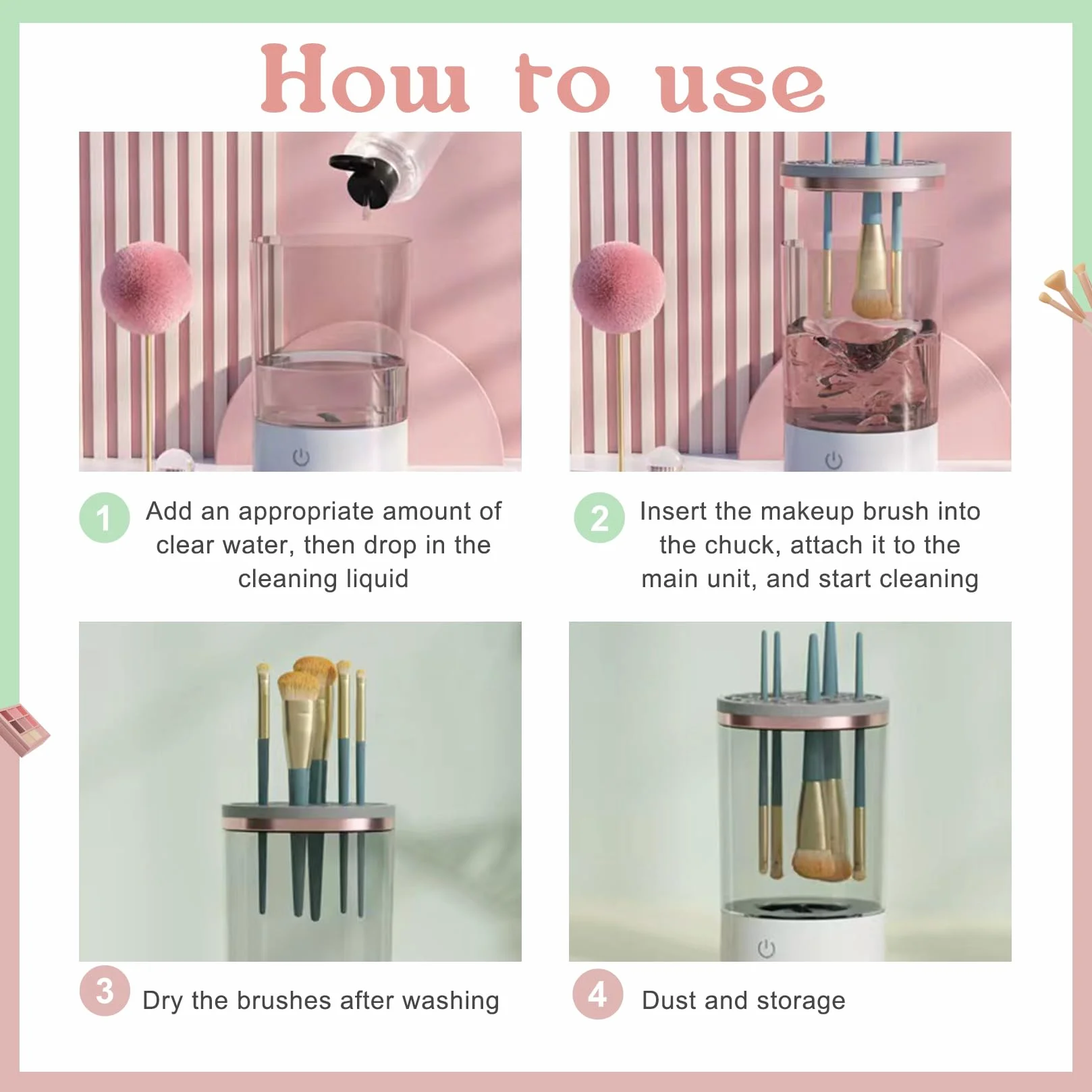 How to use

1 Add an appropriate amount of clear water, then drop in the cleaning liquid

2 Insert the makeup brush into the chuck, attach it to the main unit, and start cleaning

3 Dry the brushes after washing

4 Dust and storage