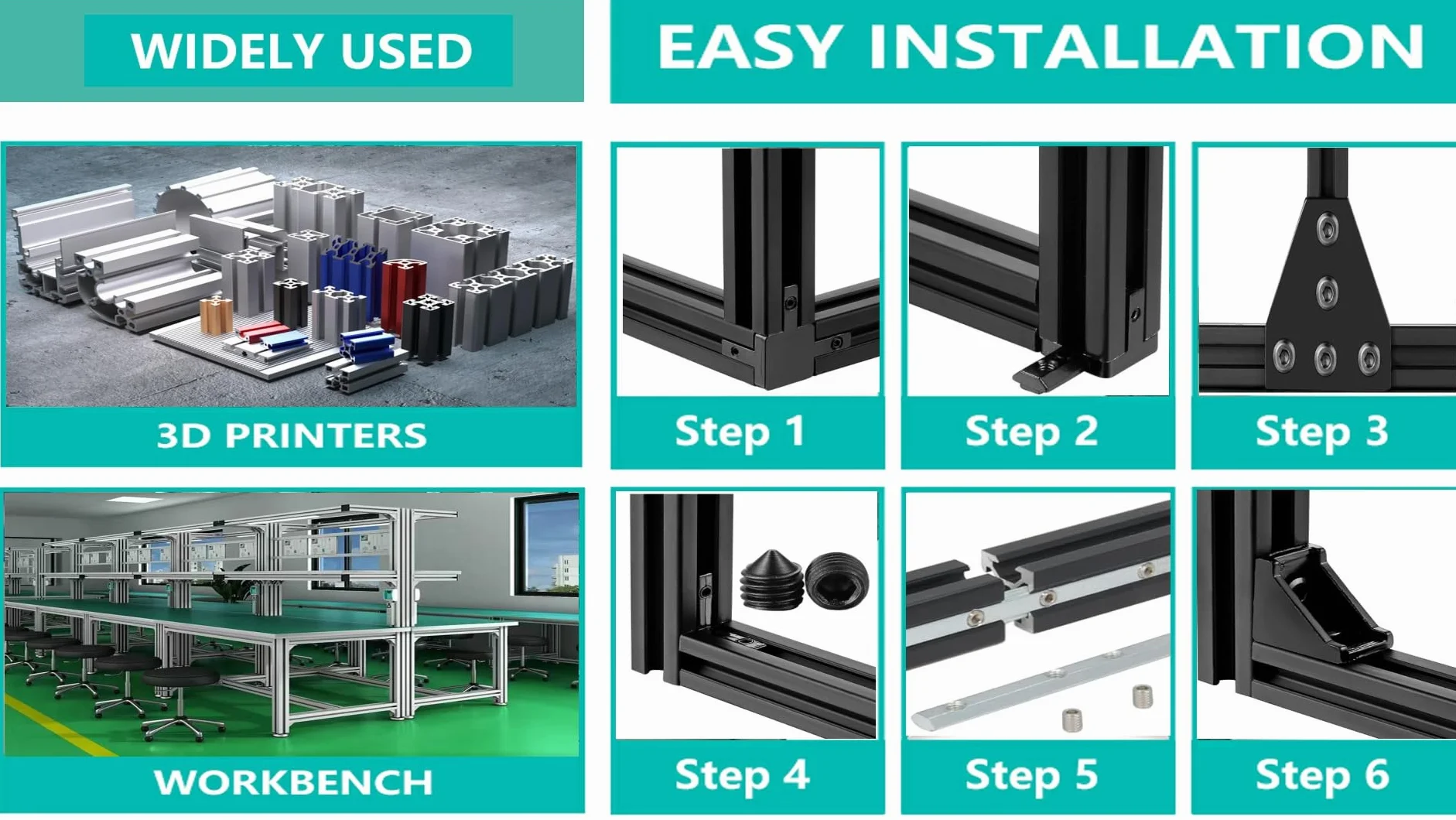 WIDELY USED

3D PRINTERS

WORKBENCH

EASY INSTALLATION

Step 1

Step 2

Step 3

Step 4

Step 5

Step 6