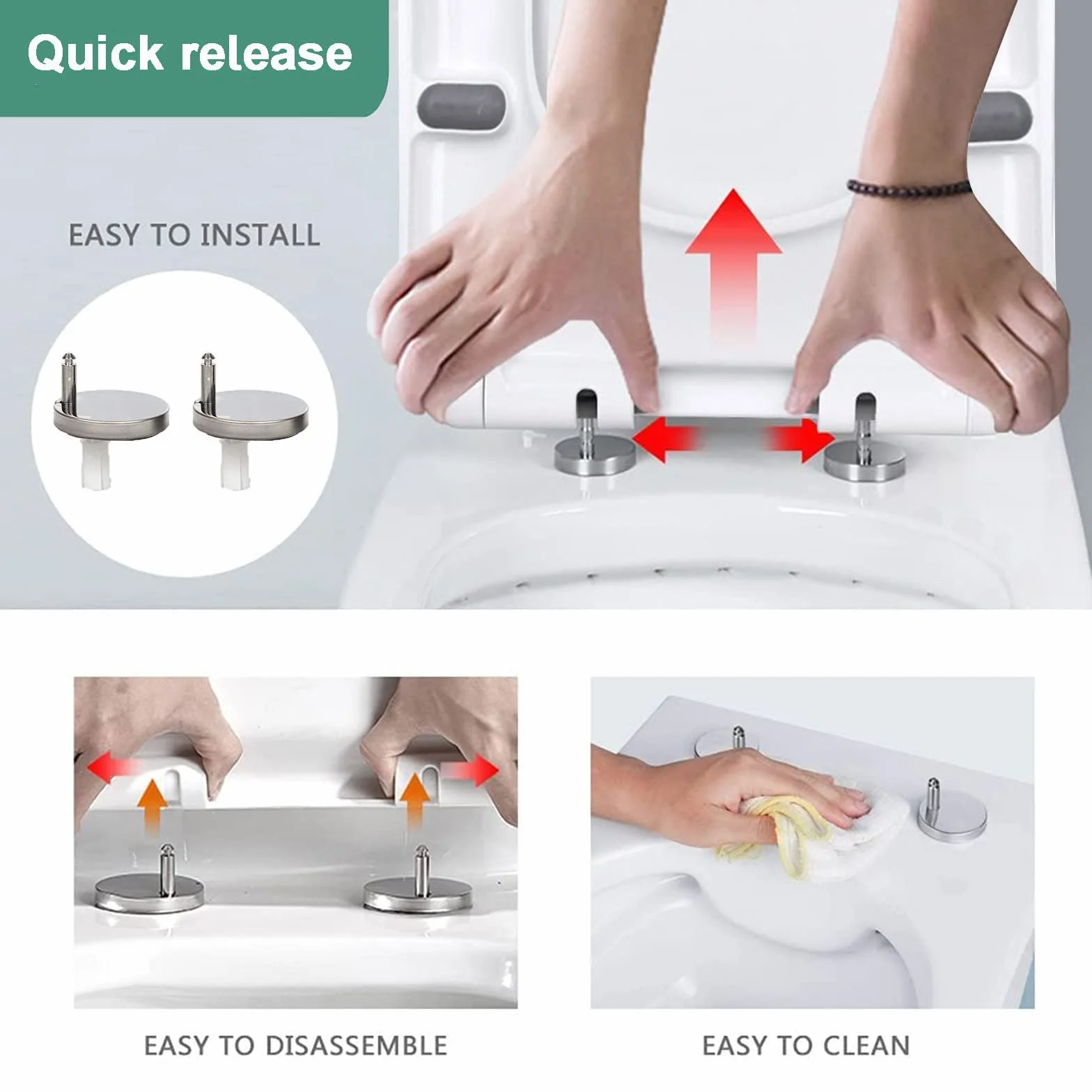 Quick release

EASY TO INSTALL

EASY TO DISASSEMBLE

EASY TO CLEAN