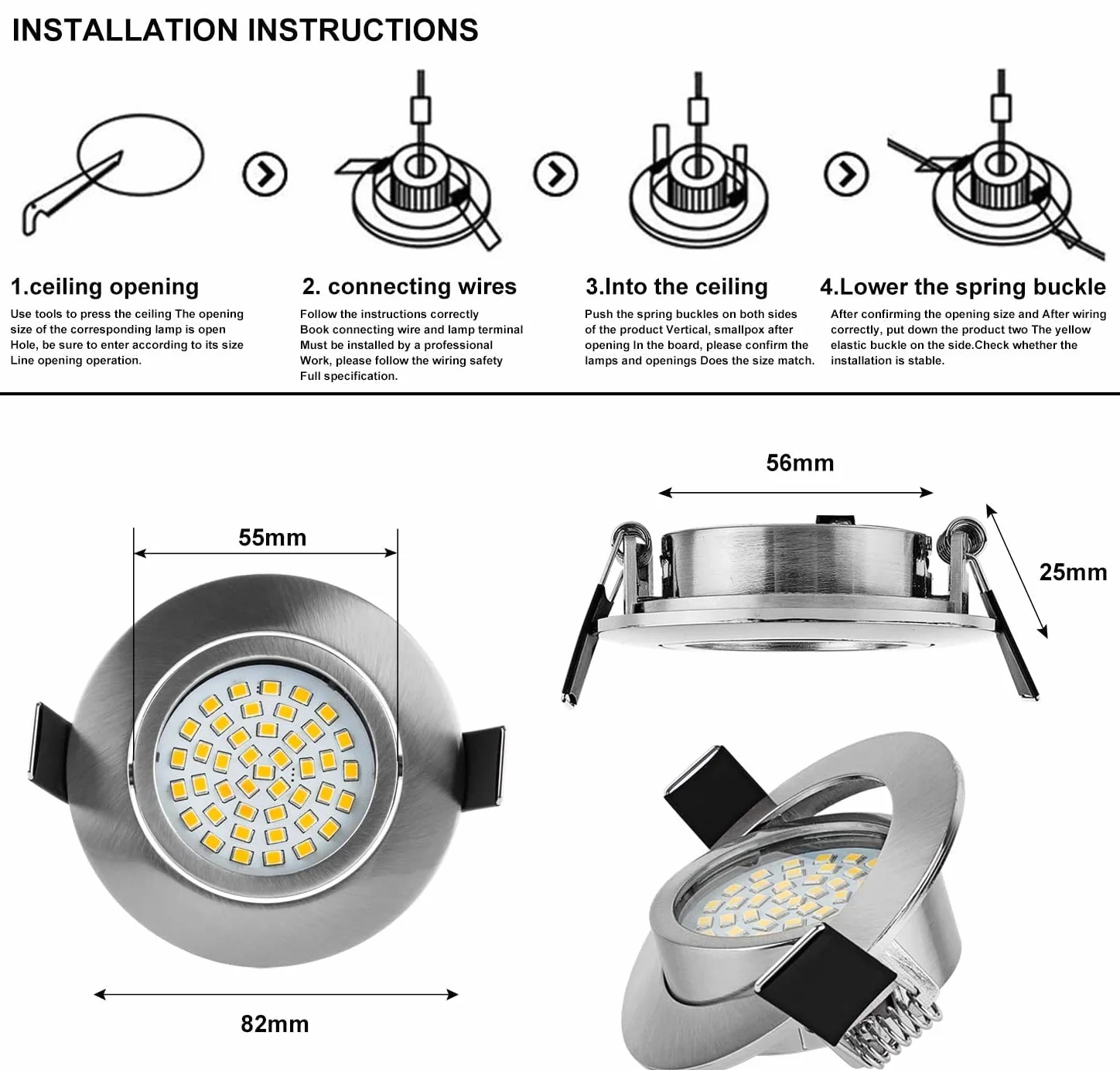 INSTALLATION INSTRUCTIONS

1.ceiling opening

Use tools to press the ceiling The opening size of the corresponding lamp is open Hole, be sure to enter according to its size Line opening operation.

2. connecting wires

Follow the instructions correctly Book connecting wire and lamp terminal Must be installed by a professional Work, please follow the wiring safety Full specification.

3.Into the ceiling

Push the spring buckles on both sides of the product Vertical, smallpox after opening In the board, please confirm the lamps and openings Does the size match.

4.Lower the spring buckle

After confirming the opening size and After wiring correctly, put down the product two The yellow elastic buckle on the side.Check whether the installation is stable.

55mm

82mm

56mm

25mm