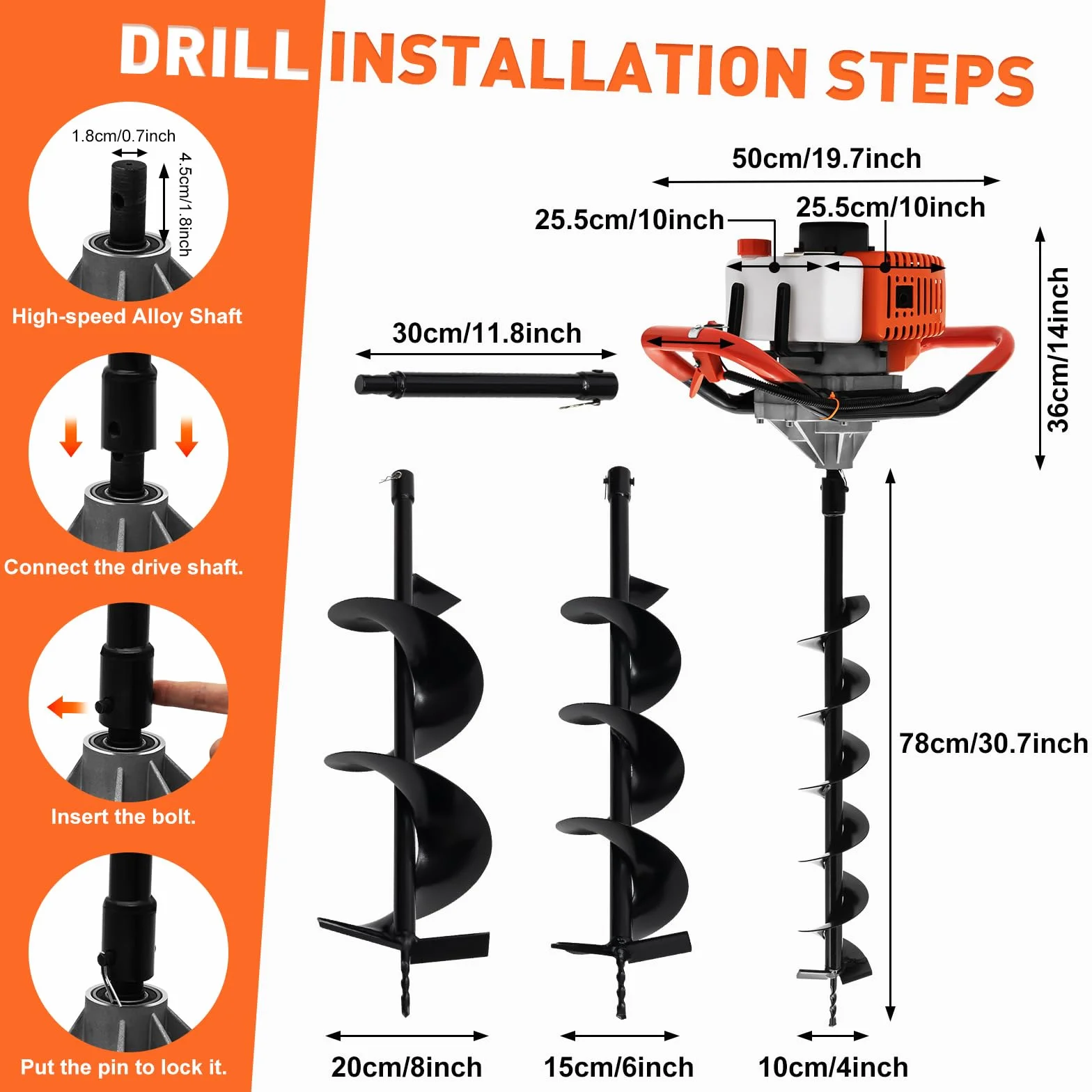 DRILL INSTALLATION STEPS

1.8cm/0.7inch

4.5cm/1.8inch

High-speed Alloy Shaft

Connect the drive shaft.

Insert the bolt.

Put the pin to lock it.

50cm/19.7inch

25.5cm/10inch

25.5cm/10inch

36cm/14inch

30cm/11.8inch

78cm/30.7inch

20cm/8inch

15cm/6inch

10cm/4inch