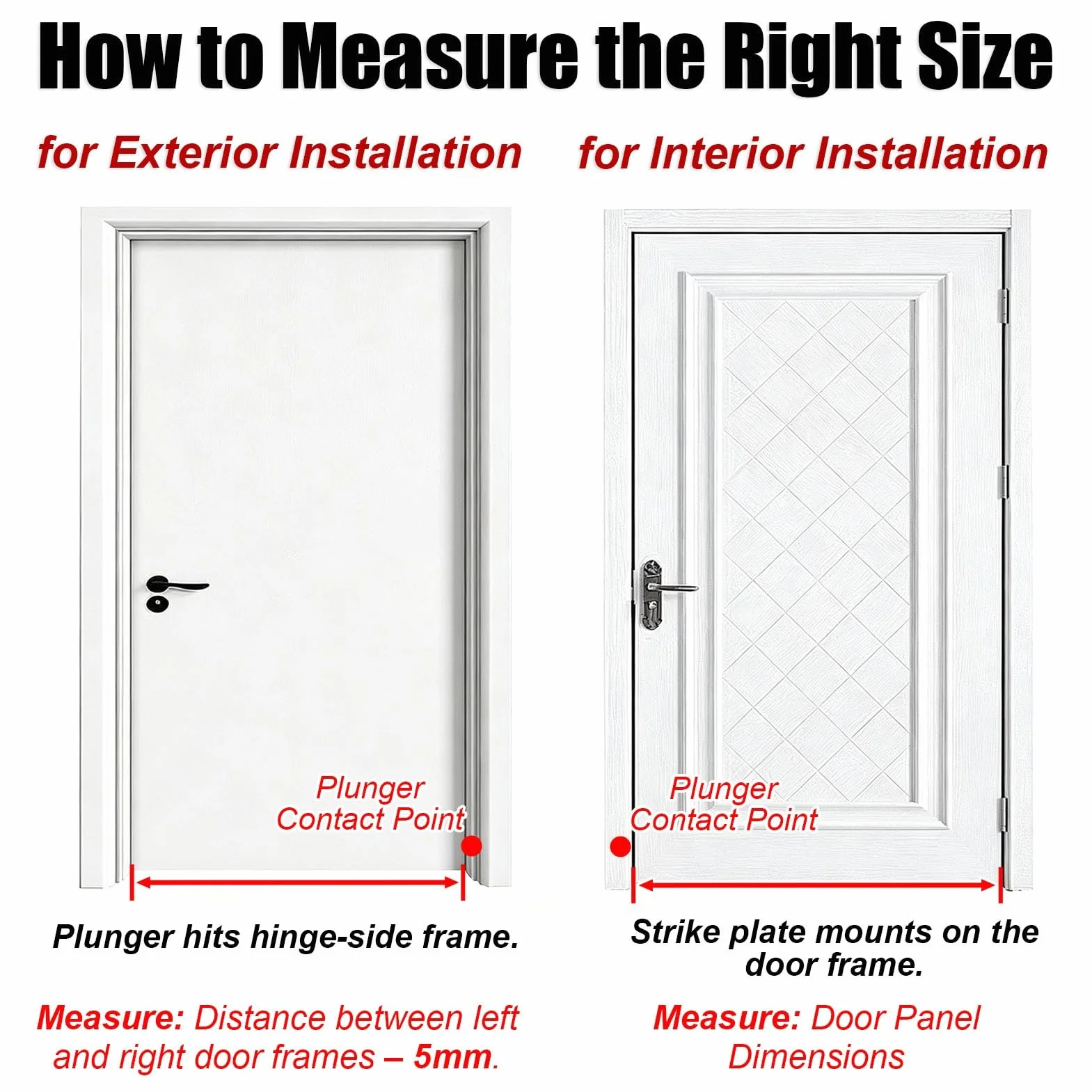 How to Measure the Right Size

for Exterior Installation

Plunger Contact Point

Plunger hits hinge-side frame.

Measure: Distance between left and right door frames – 5mm.

for Interior Installation

Plunger Contact Point

Strike plate mounts on the door frame.

Measure: Door Panel Dimensions