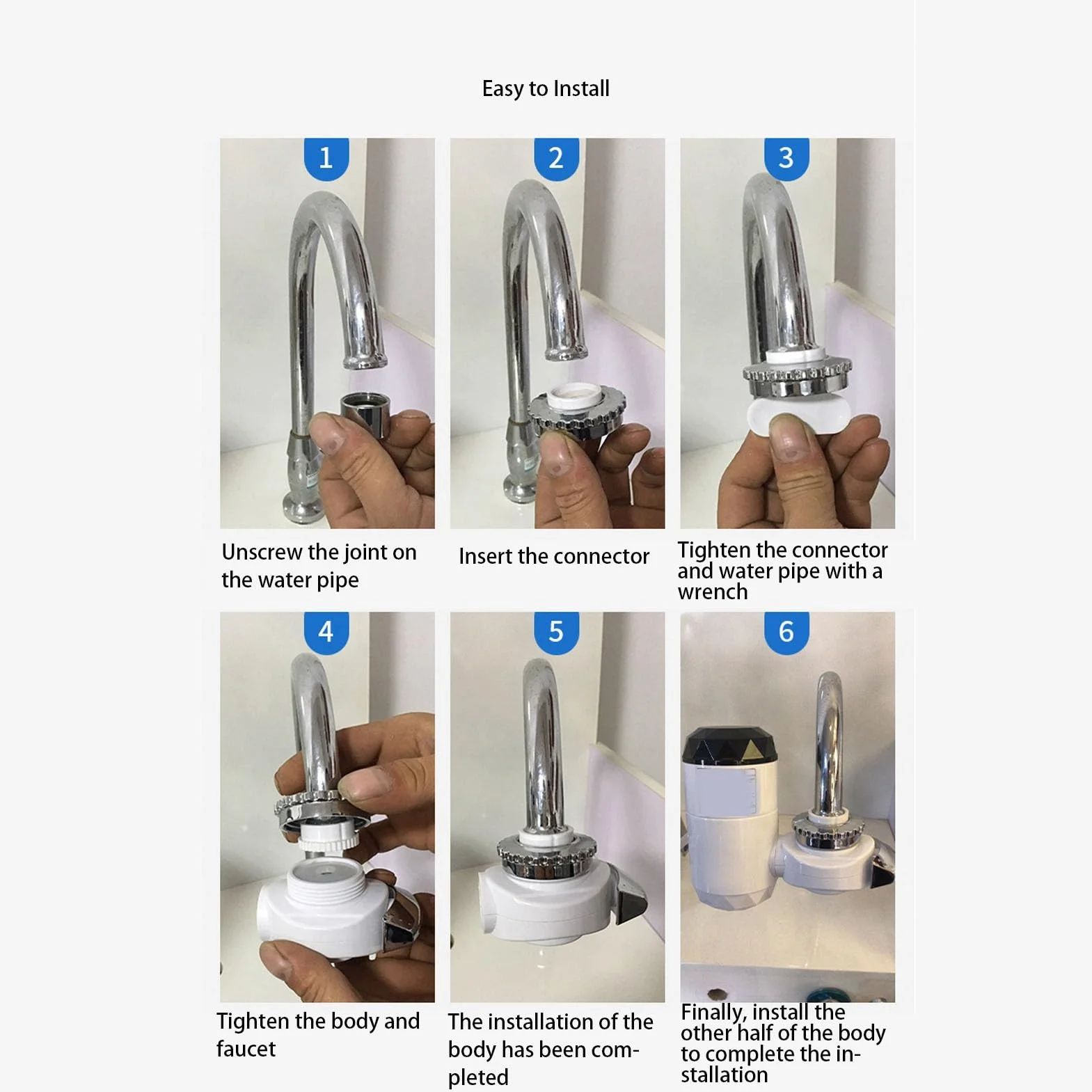 Easy to Install

1

Unscrew the joint on the water pipe

2

Insert the connector

3

Tighten the connector and water pipe with a wrench

4

Tighten the body and faucet

5

The installation of the body has been completed

6

Finally, install the other half of the body to complete the installation