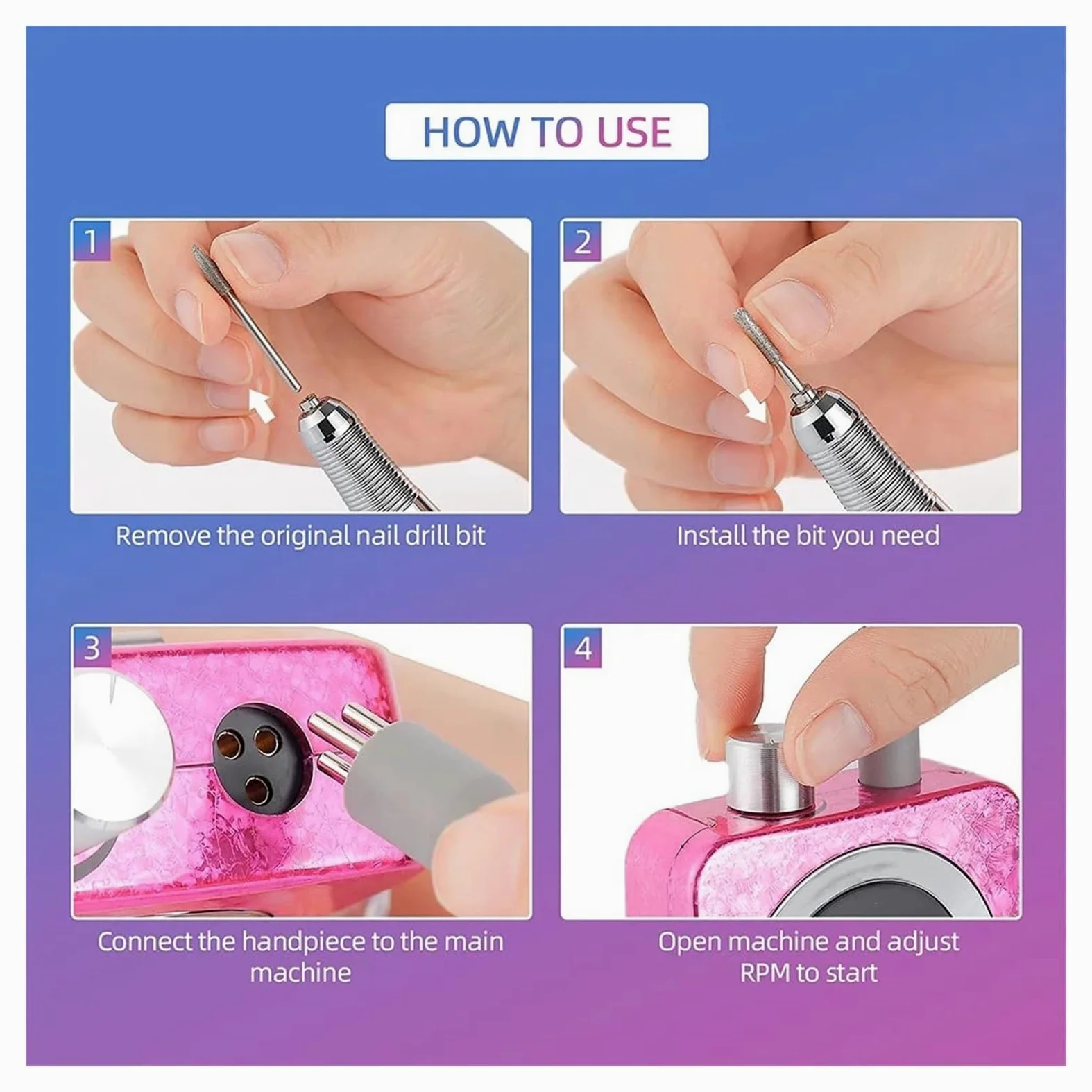 HOW TO USE

1

Remove the original nail drill bit

2

Install the bit you need

3

Connect the handpiece to the main machine

4

Open machine and adjust RPM to start