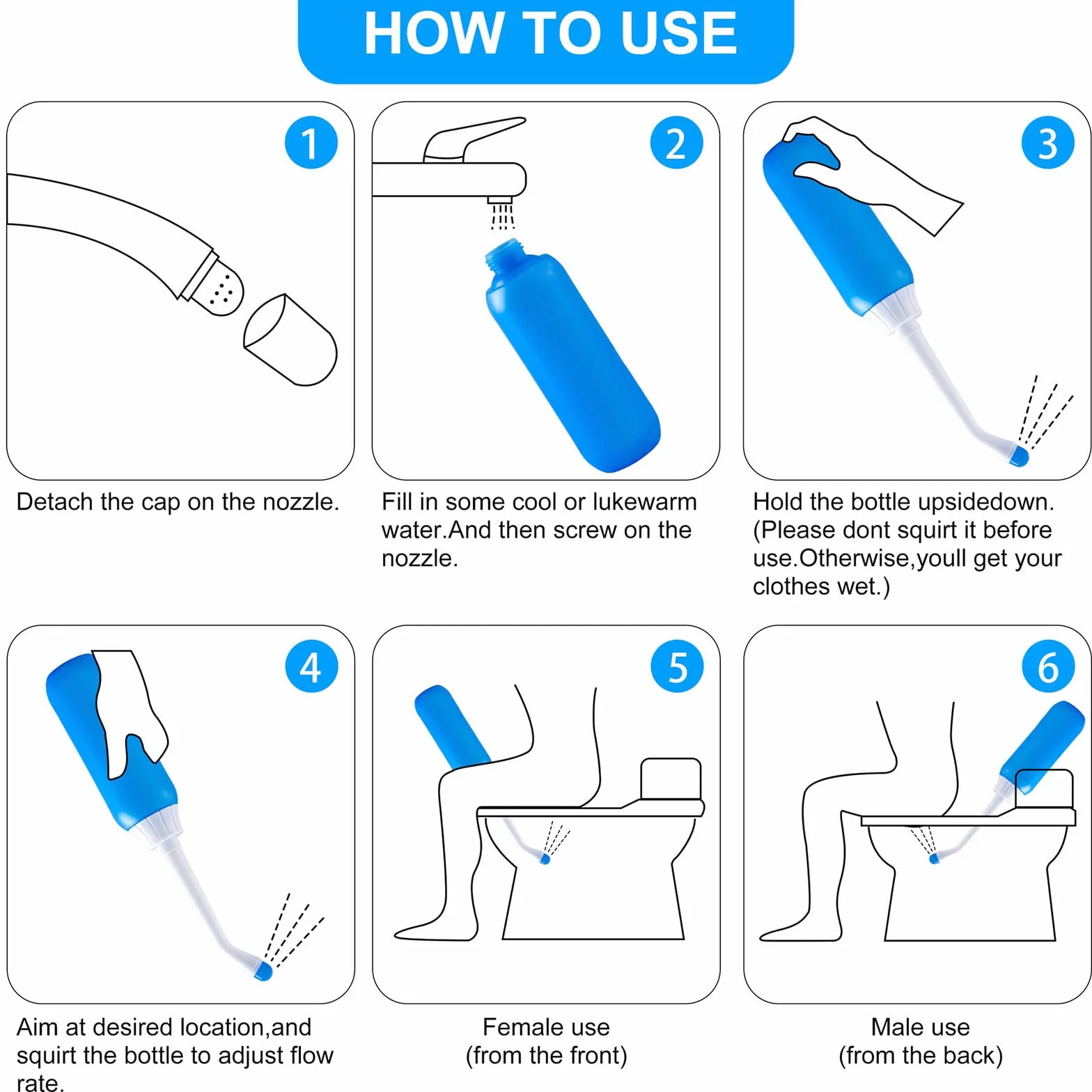 HOW TO USE

1

Detach the cap on the nozzle.

2

Fill in some cool or lukewarm water.And then screw on the nozzle.

3

Hold the bottle upsidedown. (Please dont squirt it before use.Otherwise,youll get your clothes wet.)

4

Aim at desired location,and squirt the bottle to adjust flow rate.

5

Female use
(from the front)

6

Male use
(from the back)