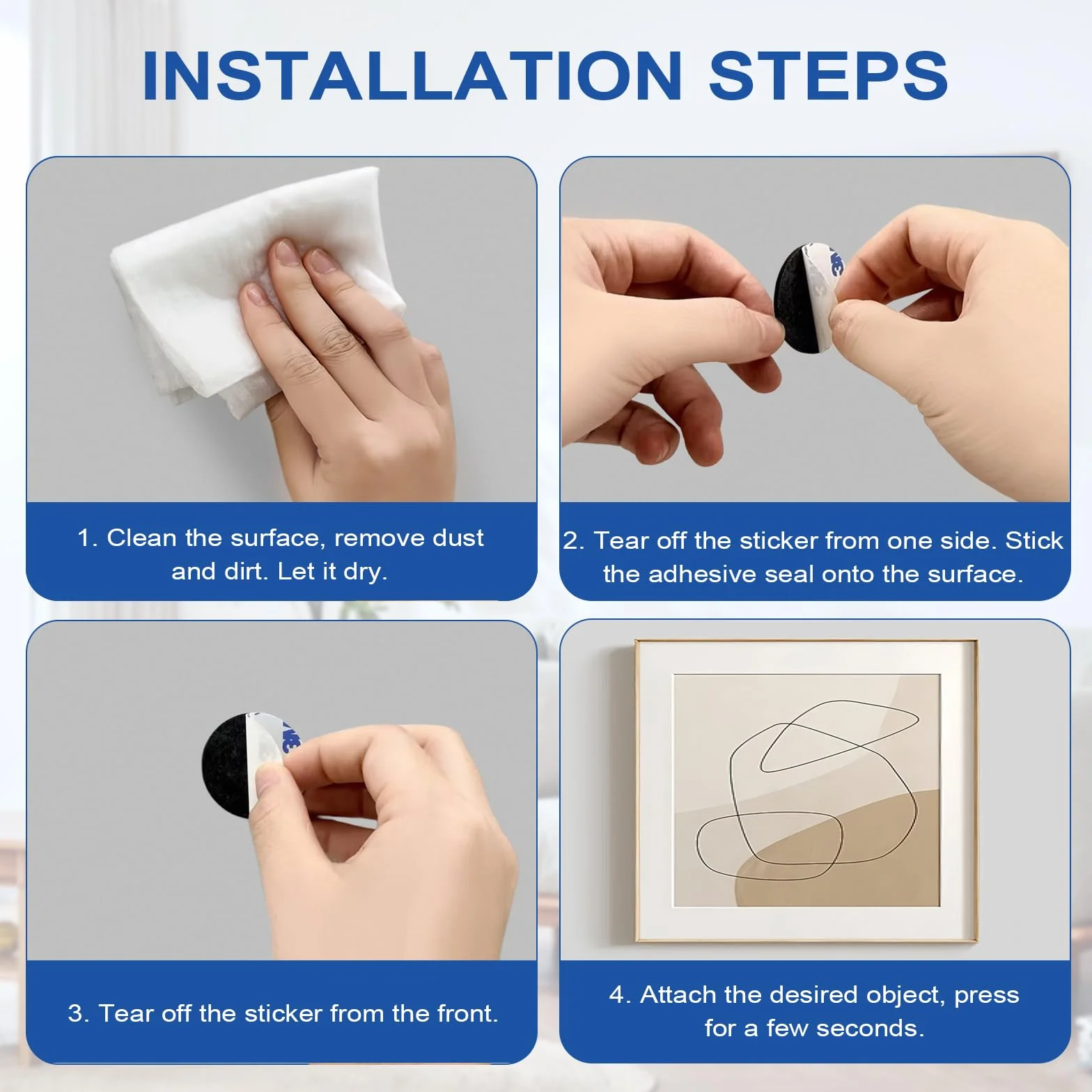 INSTALLATION STEPS

1. Clean the surface, remove dust and dirt. Let it dry.

2. Tear off the sticker from one side. Stick the adhesive seal onto the surface.

3. Tear off the sticker from the front.

4. Attach the desired object, press for a few seconds.