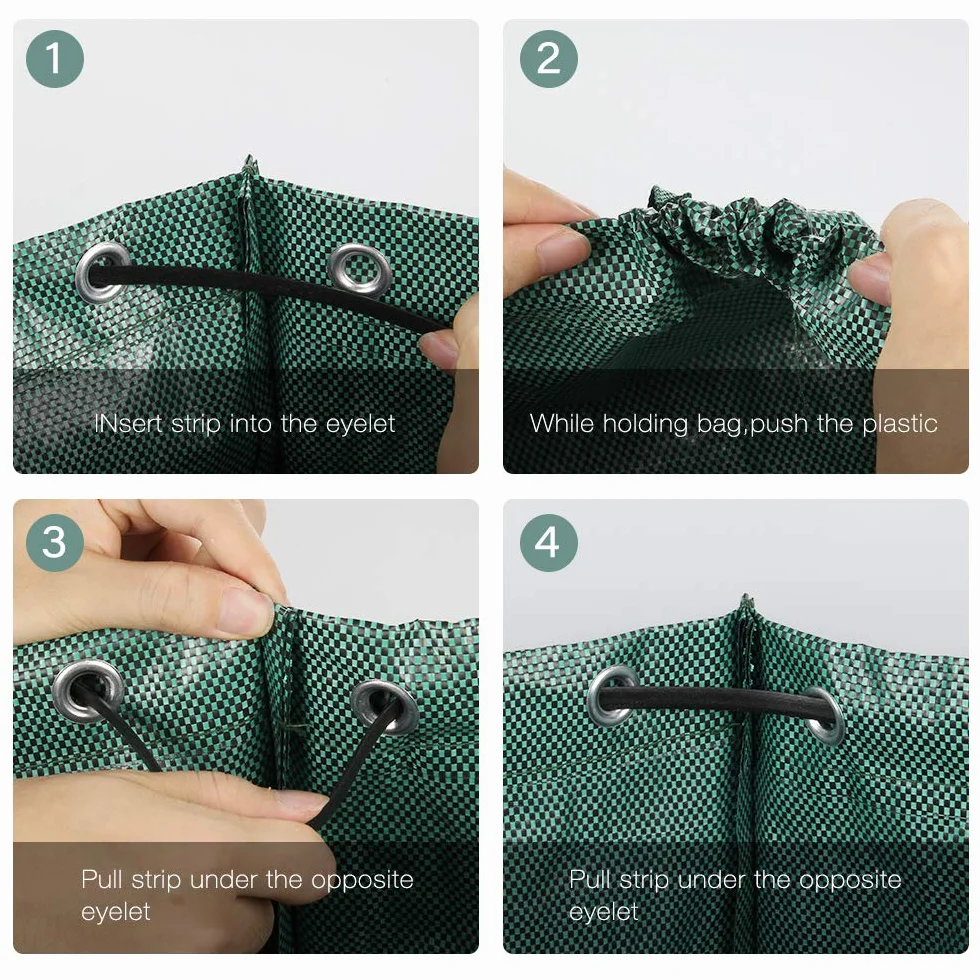 1

INsert strip into the eyelet

2

While holding bag,push the plastic

3

Pull strip under the opposite eyelet

4

Pull strip under the opposite eyelet