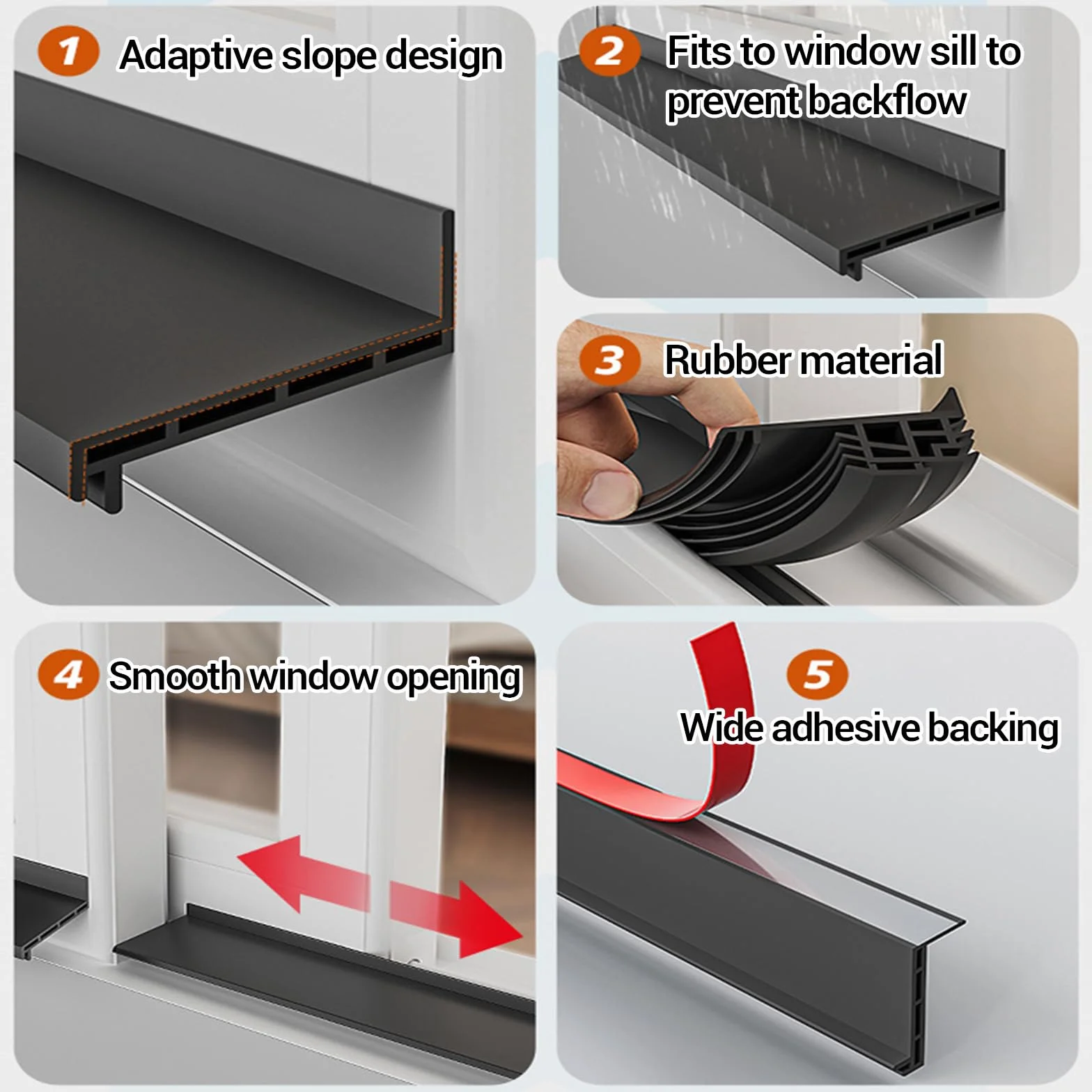 1 Adaptive slope design

2 Fits to window sill to prevent backflow

3 Rubber material

4 Smooth window opening

5 Wide adhesive backing