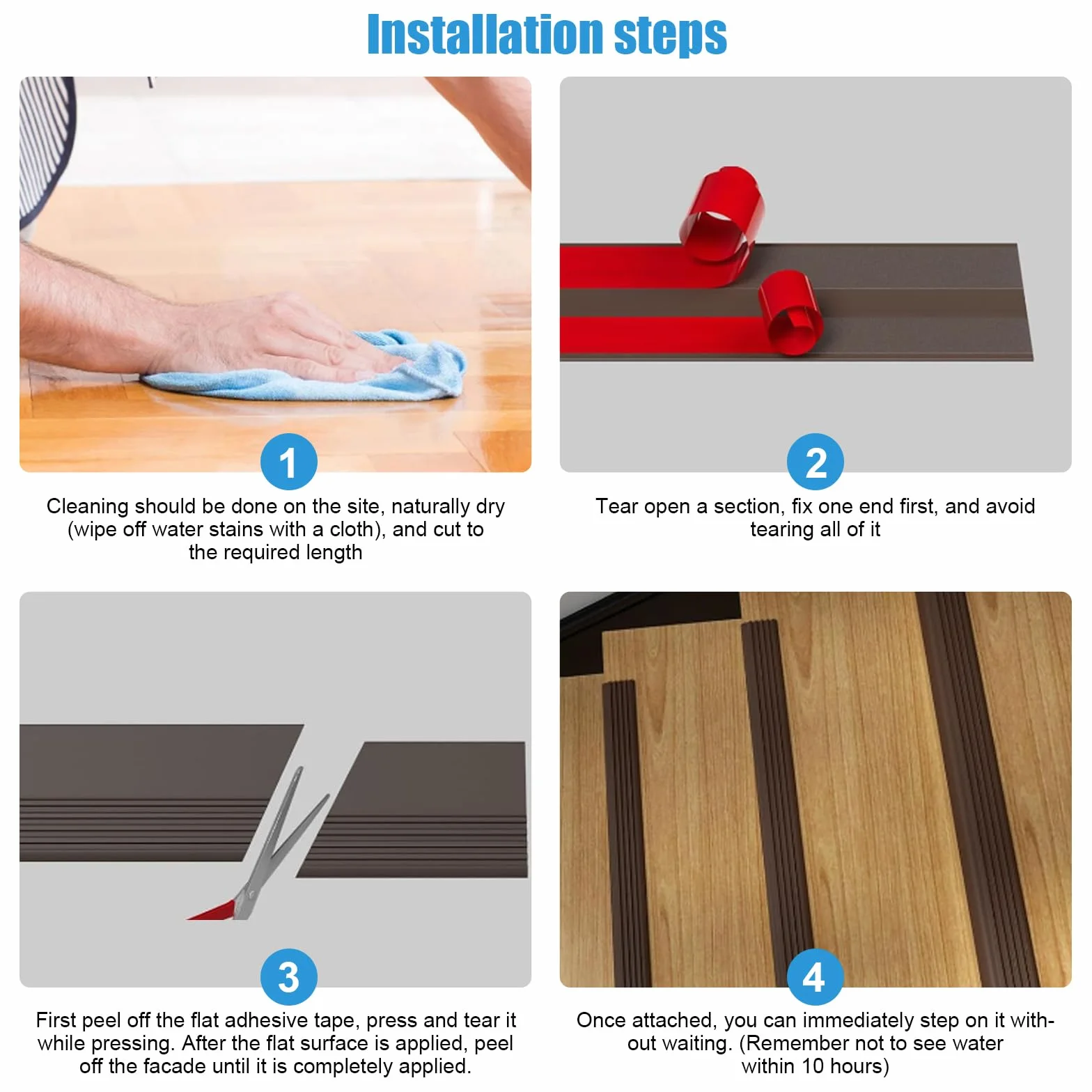 Installation steps

1

Cleaning should be done on the site, naturally dry (wipe off water stains with a cloth), and cut to the required length

2

Tear open a section, fix one end first, and avoid tearing all of it

3

First peel off the flat adhesive tape, press and tear it while pressing. After the flat surface is applied, peel off the facade until it is completely applied.

4

Once attached, you can immediately step on it without waiting. (Remember not to see water within 10 hours)