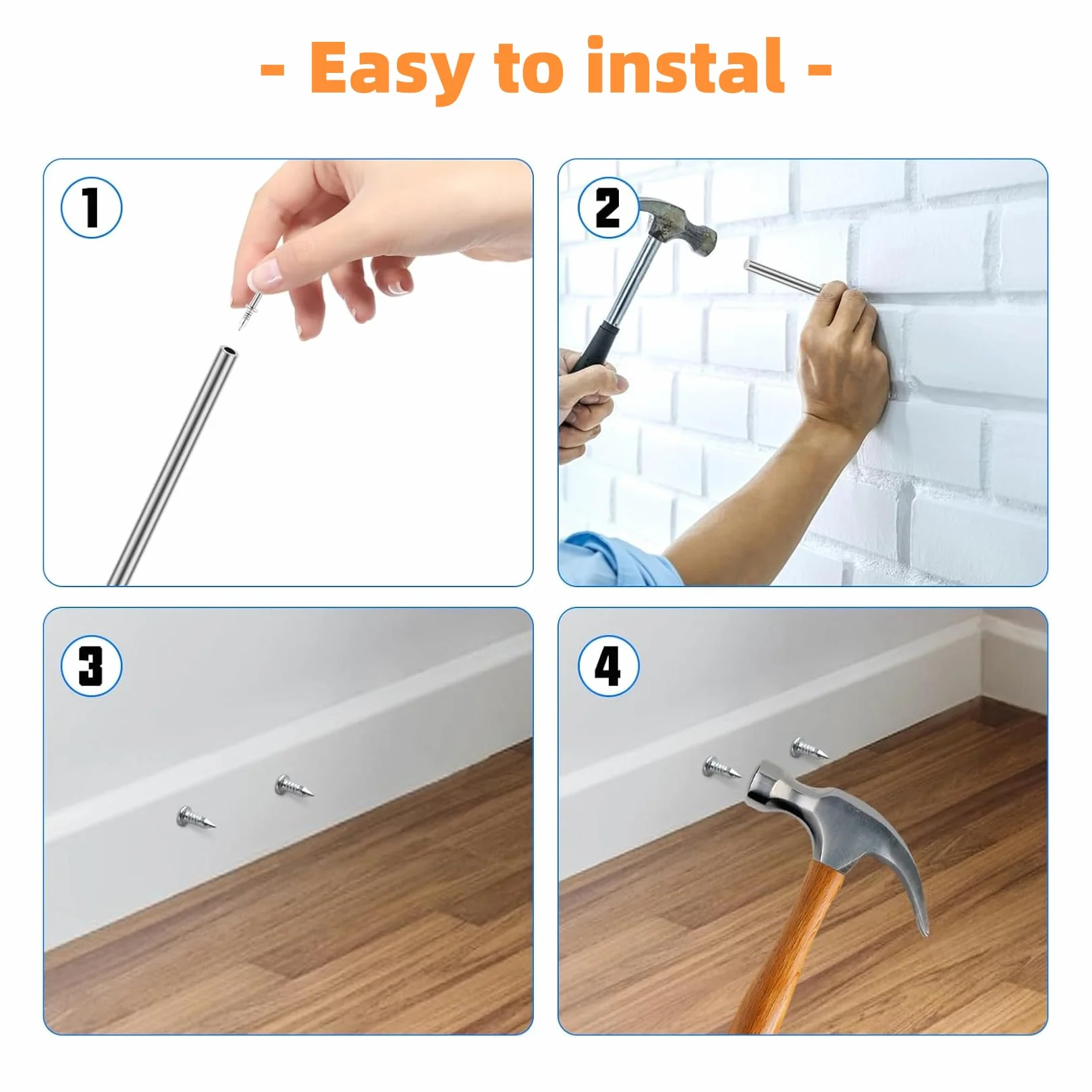 - Easy to instal -

1

2

3

4