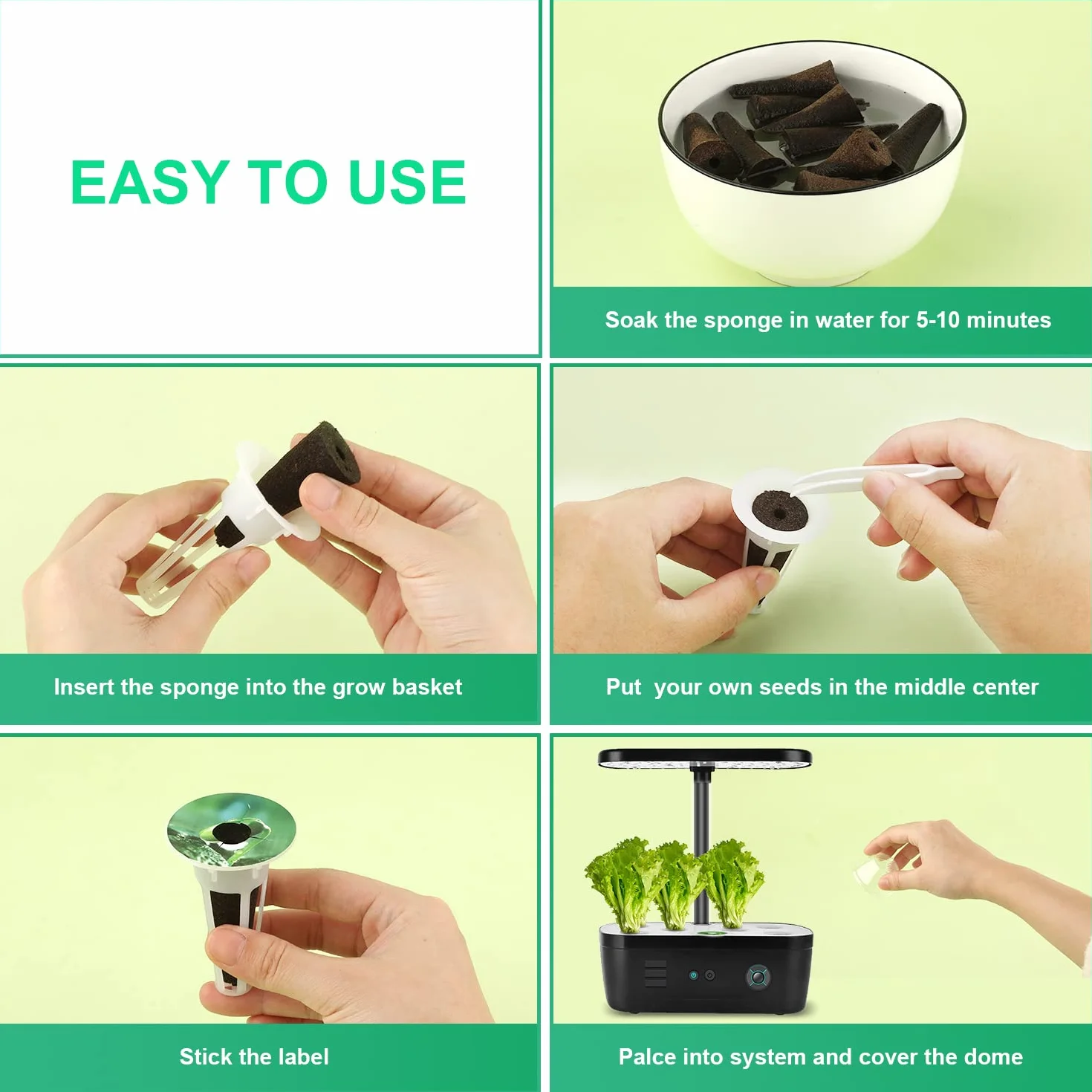 EASY TO USE

Soak the sponge in water for 5-10 minutes

Insert the sponge into the grow basket

Put  your own seeds in the middle center

Stick the label

Palce into system and cover the dome