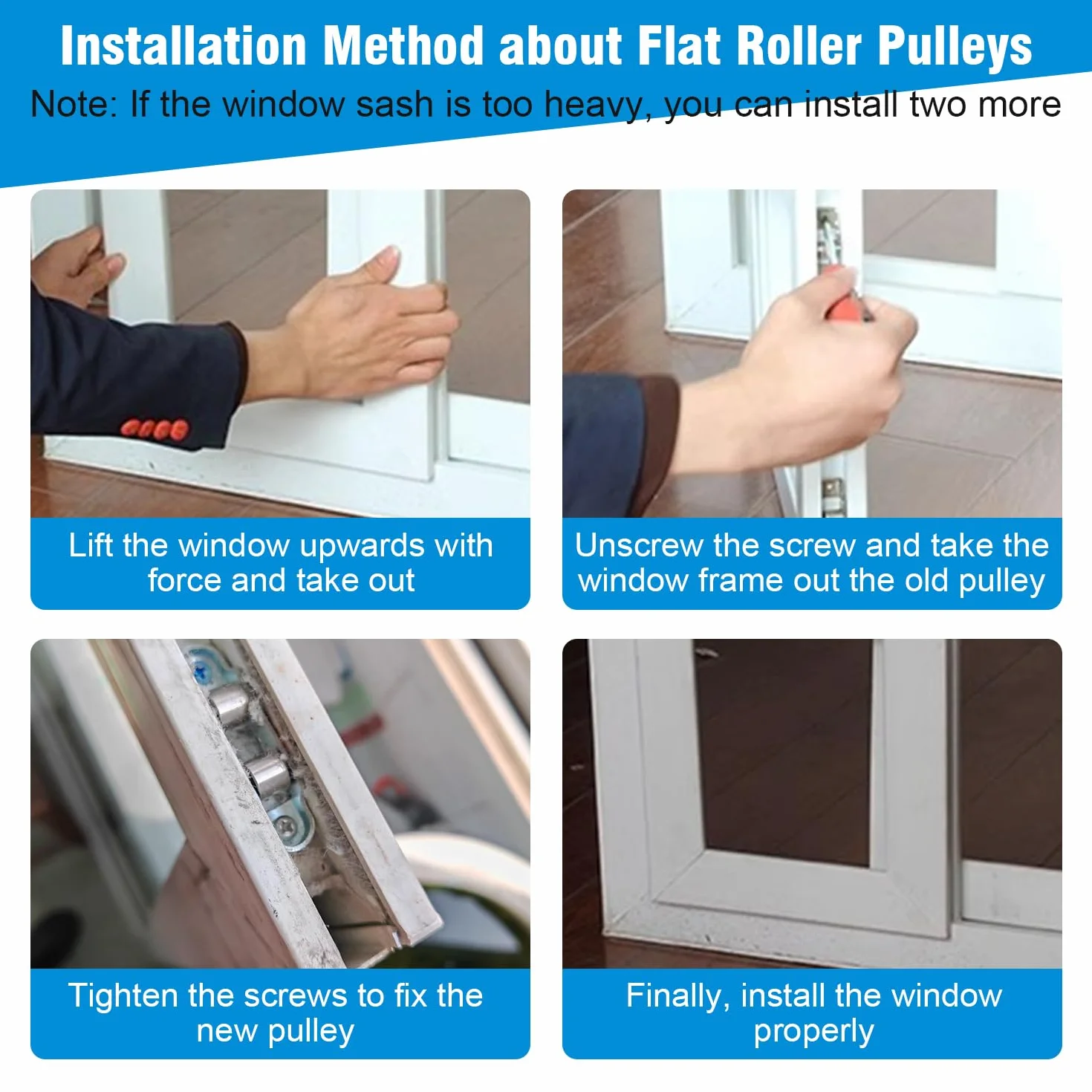 Installation Method about Flat Roller Pulleys

Note: If the window sash is too heavy, you can install two more

Lift the window upwards with force and take out

Unscrew the screw and take the window frame out the old pulley

Tighten the screws to fix the new pulley

Finally, install the window properly