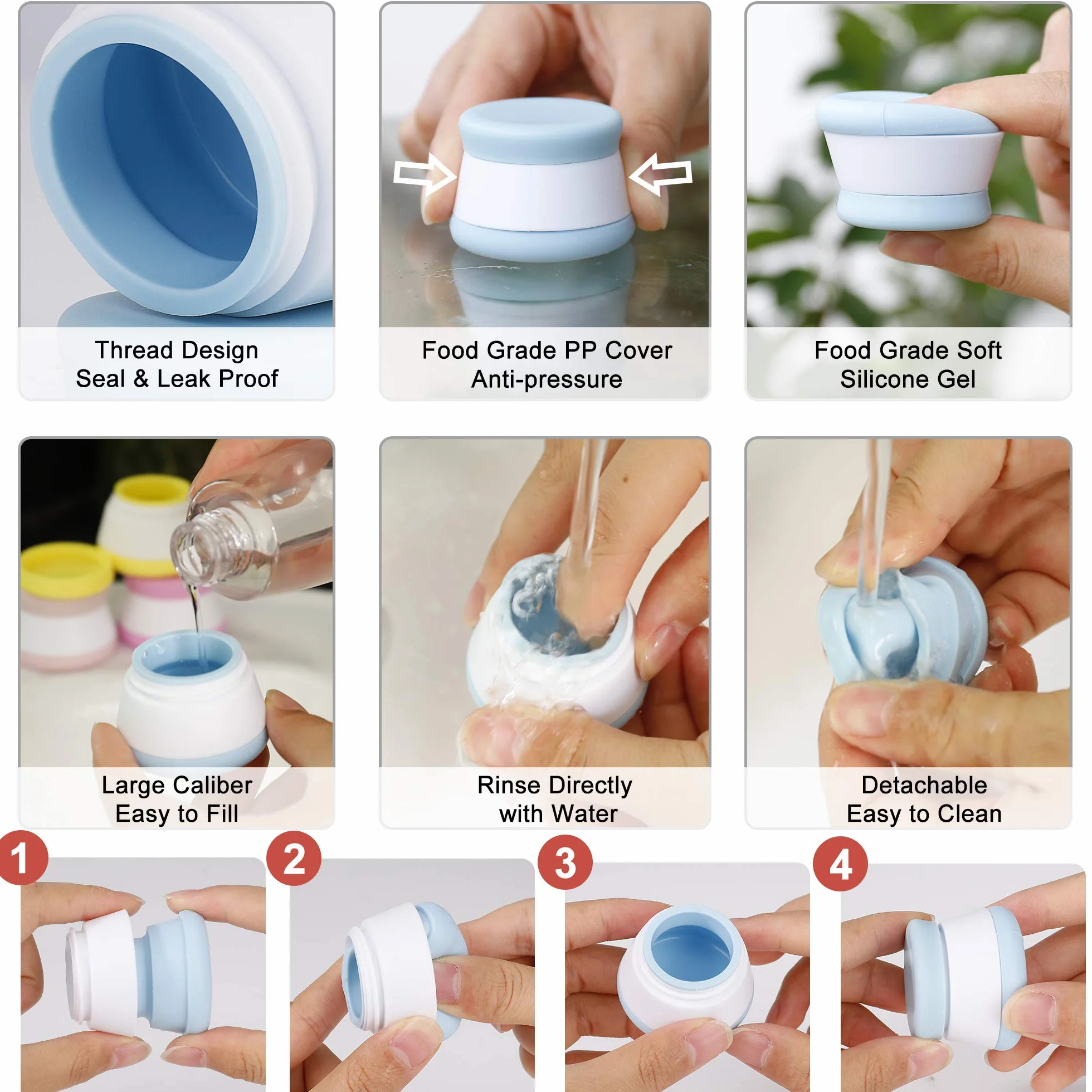 Thread Design
Seal & Leak Proof

Food Grade PP Cover
Anti-pressure

Food Grade Soft
Silicone Gel

Large Caliber
Easy to Fill

Rinse Directly
with Water

Detachable
Easy to Clean

1

2

3

4