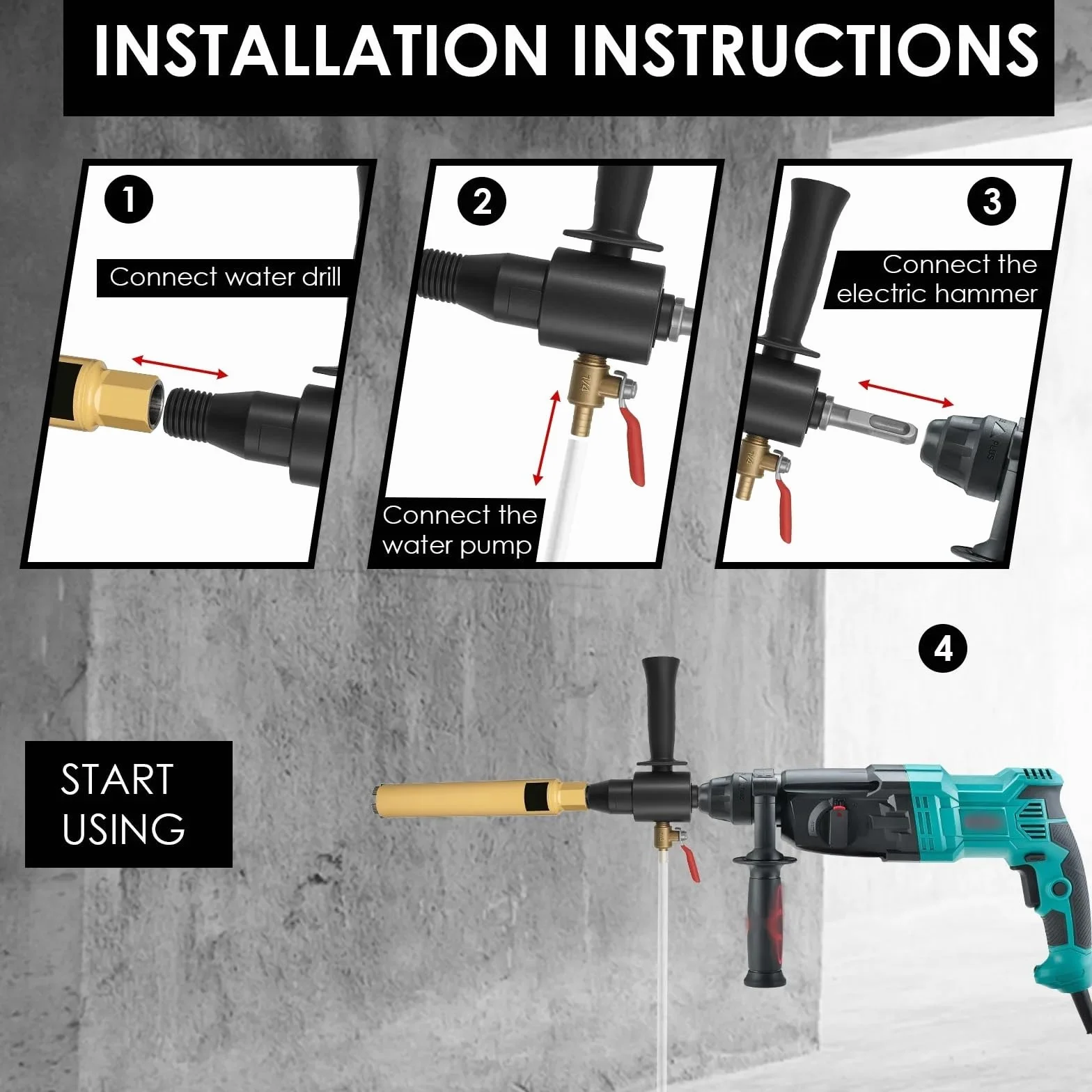 INSTALLATION INSTRUCTIONS

1

Connect water drill

2

1/4

Connect the water pump

3

Connect the electric hammer

1/4

PLUS

4

START USING