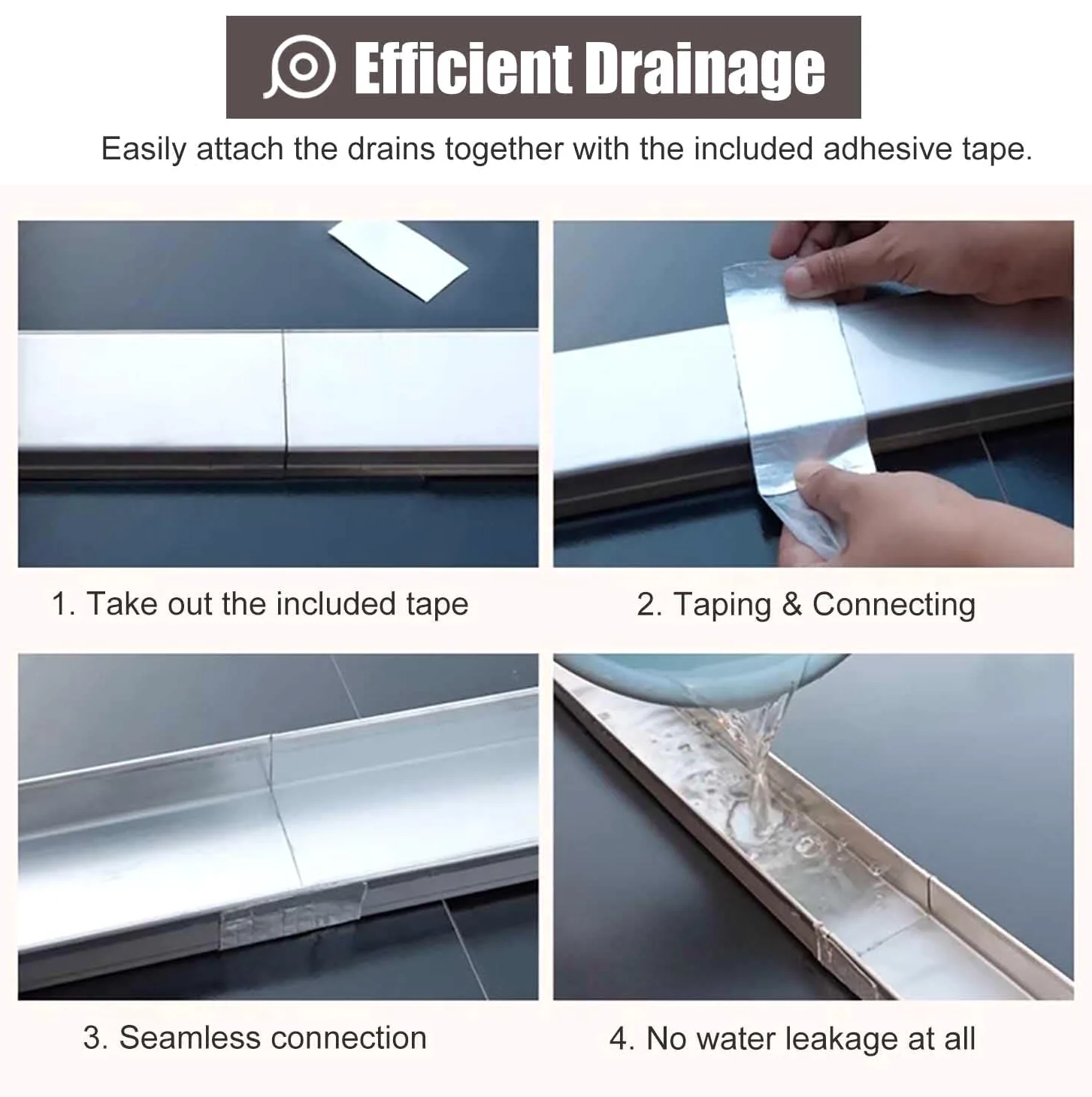 Efficient Drainage

Easily attach the drains together with the included adhesive tape.

1. Take out the included tape

2. Taping & Connecting

3. Seamless connection

4. No water leakage at all