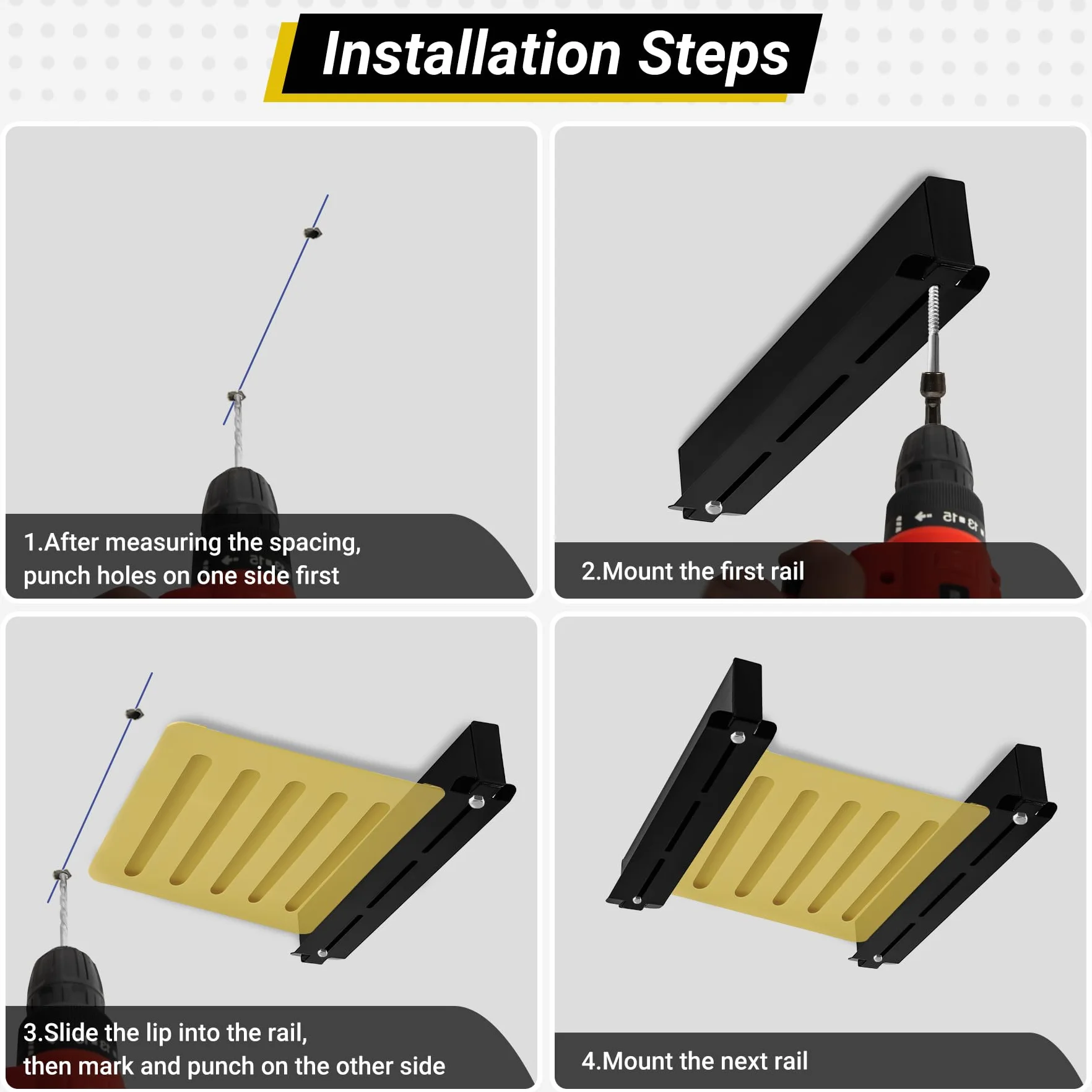 Installation Steps

1.After measuring the spacing, punch holes on one side first

2.Mount the first rail

3.Slide the lip into the rail, then mark and punch on the other side

4.Mount the next rail