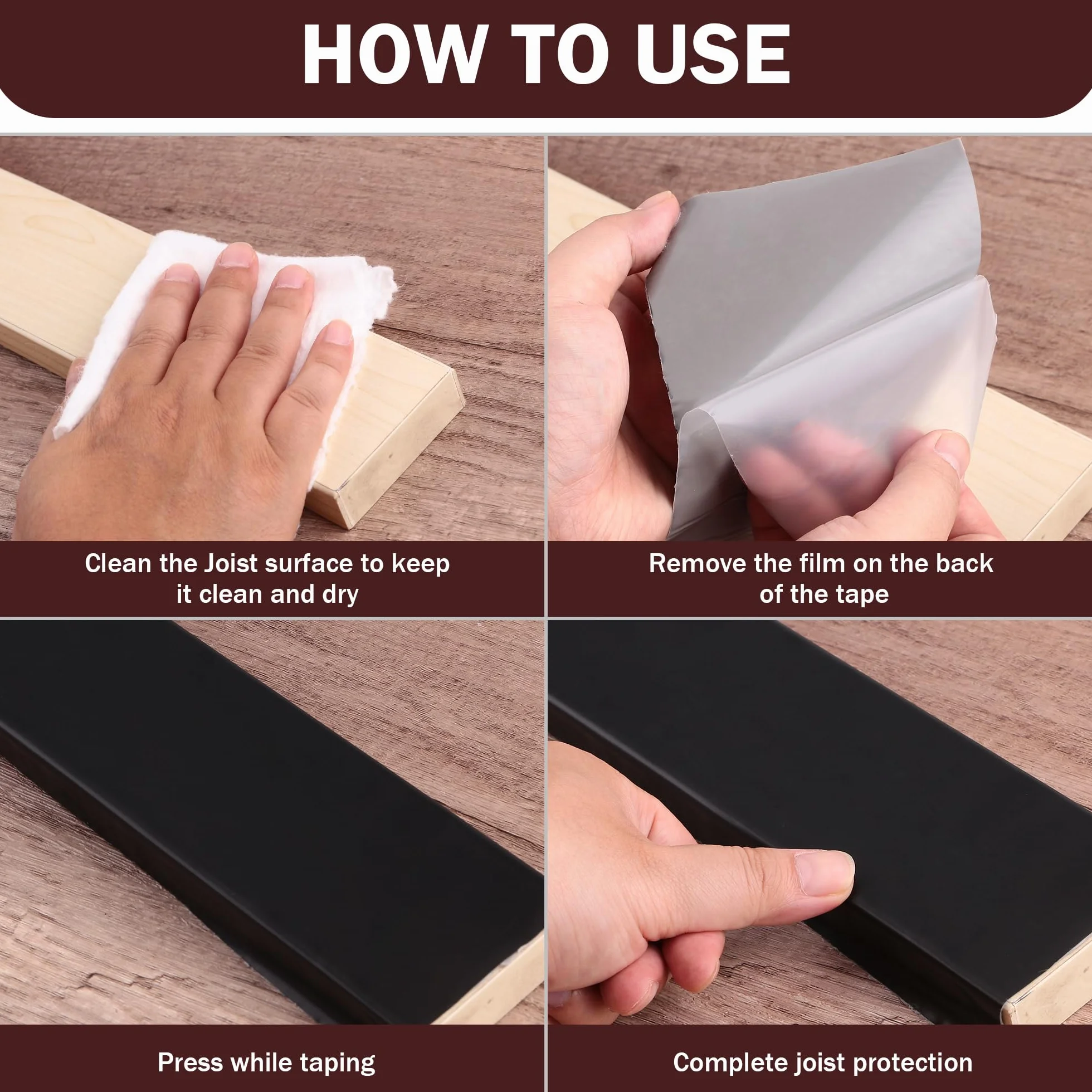 HOW TO USE

Clean the Joist surface to keep it clean and dry

Remove the film on the back of the tape

Press while taping

Complete joist protection