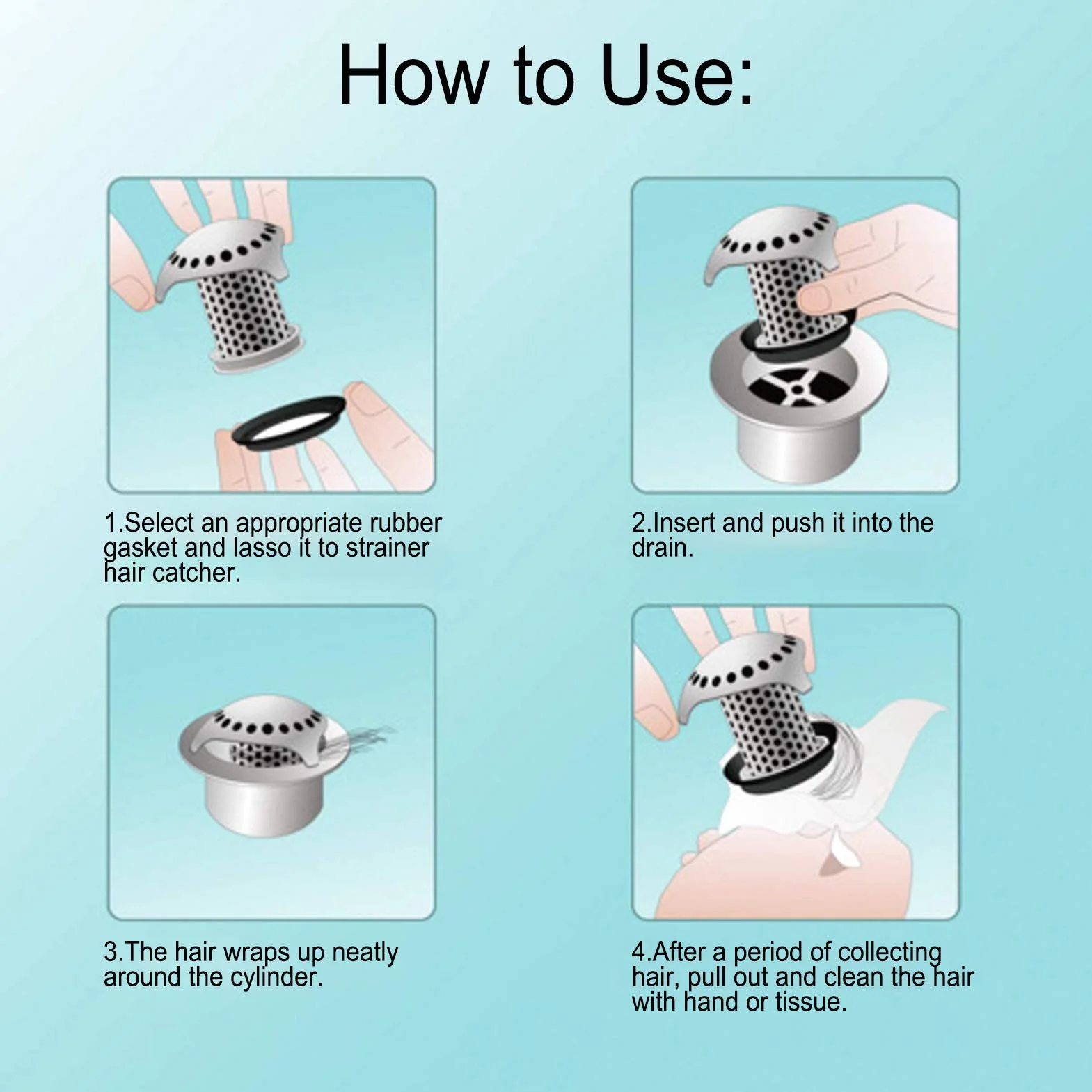 How to Use:

1.Select an appropriate rubber gasket and lasso it to strainer hair catcher.

2.Insert and push it into the drain.

3.The hair wraps up neatly around the cylinder.

4.After a period of collecting hair, pull out and clean the hair with hand or tissue.