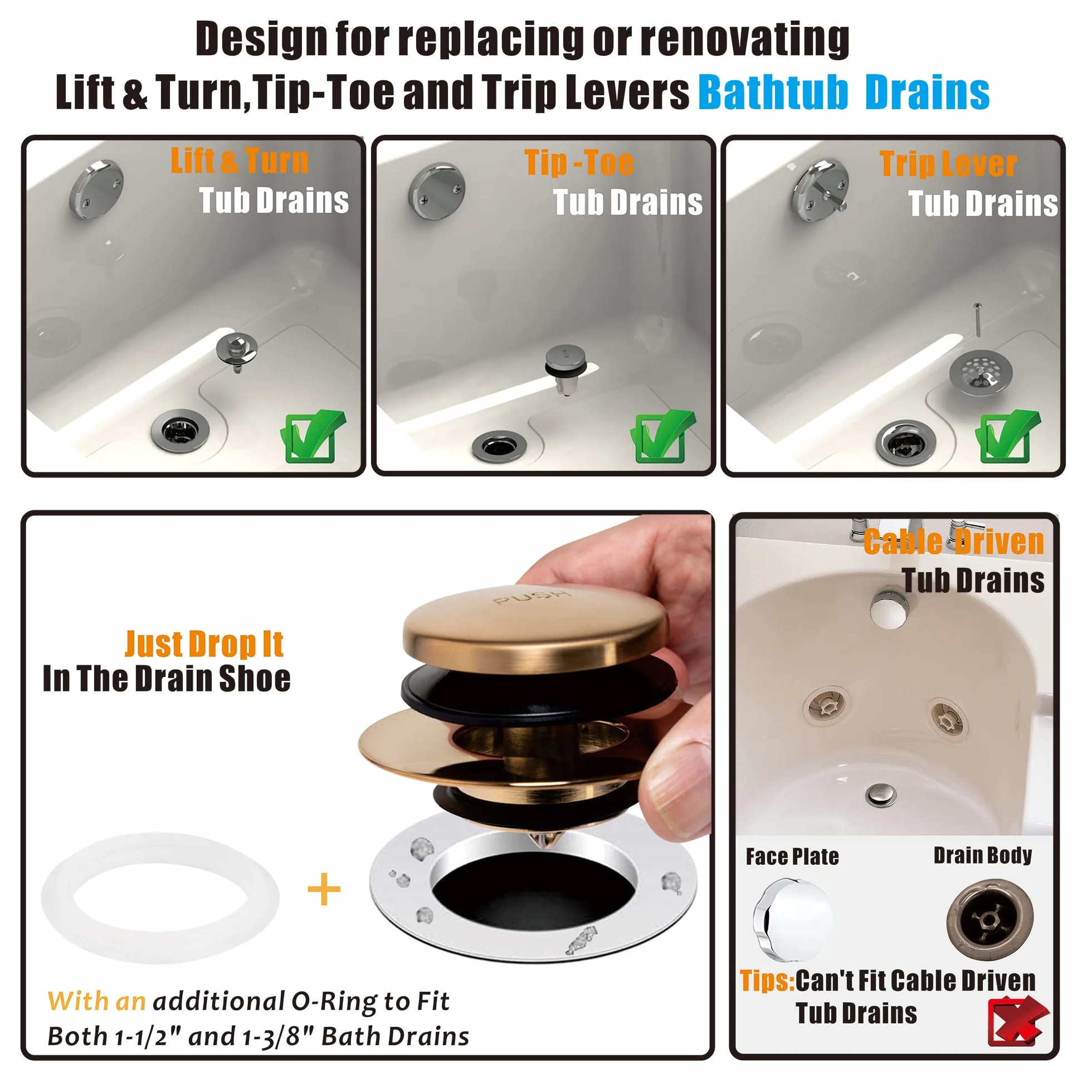 Design for replacing or renovating
Lift & Turn,Tip-Toe and Trip Levers Bathtub Drains

Lift & Turn
Tub Drains

Tip -Toe
Tub Drains

Trip Lever
Tub Drains

Just Drop It
In The Drain Shoe

PUSH

+

With an additional O-Ring to Fit
Both 1-1/2" and 1-3/8" Bath Drains

Cable Driven
Tub Drains

Face Plate

Drain Body

Tips:Can't Fit Cable Driven
Tub Drains