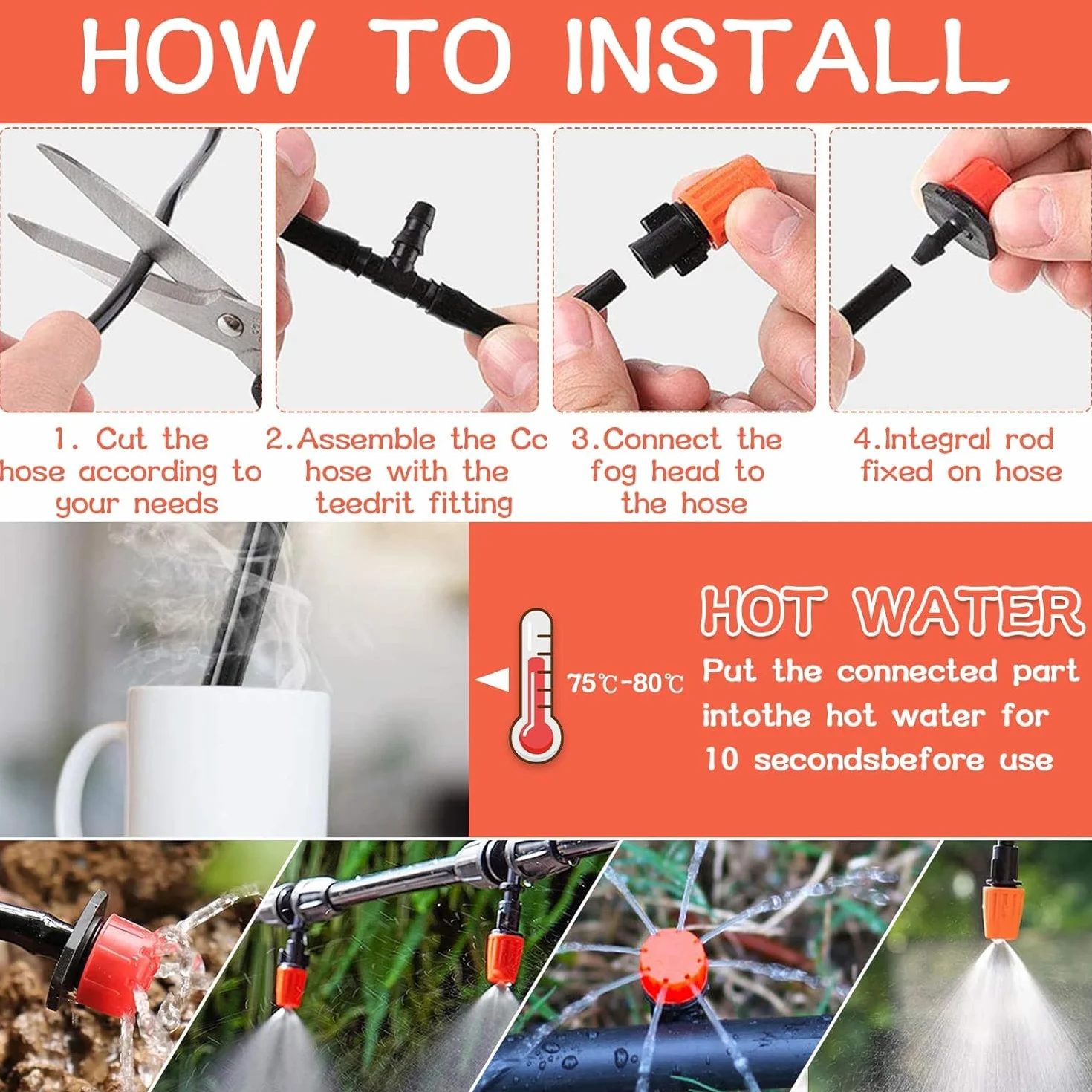 HOW TO INSTALL

1. Cut the hose according to your needs

2.Assemble the Cc hose with the teedrit fitting

3.Connect the fog head to the hose

4.Integral rod fixed on hose

75℃-80℃

HOT WATER

Put the connected part intothe hot water for 10 secondsbefore use