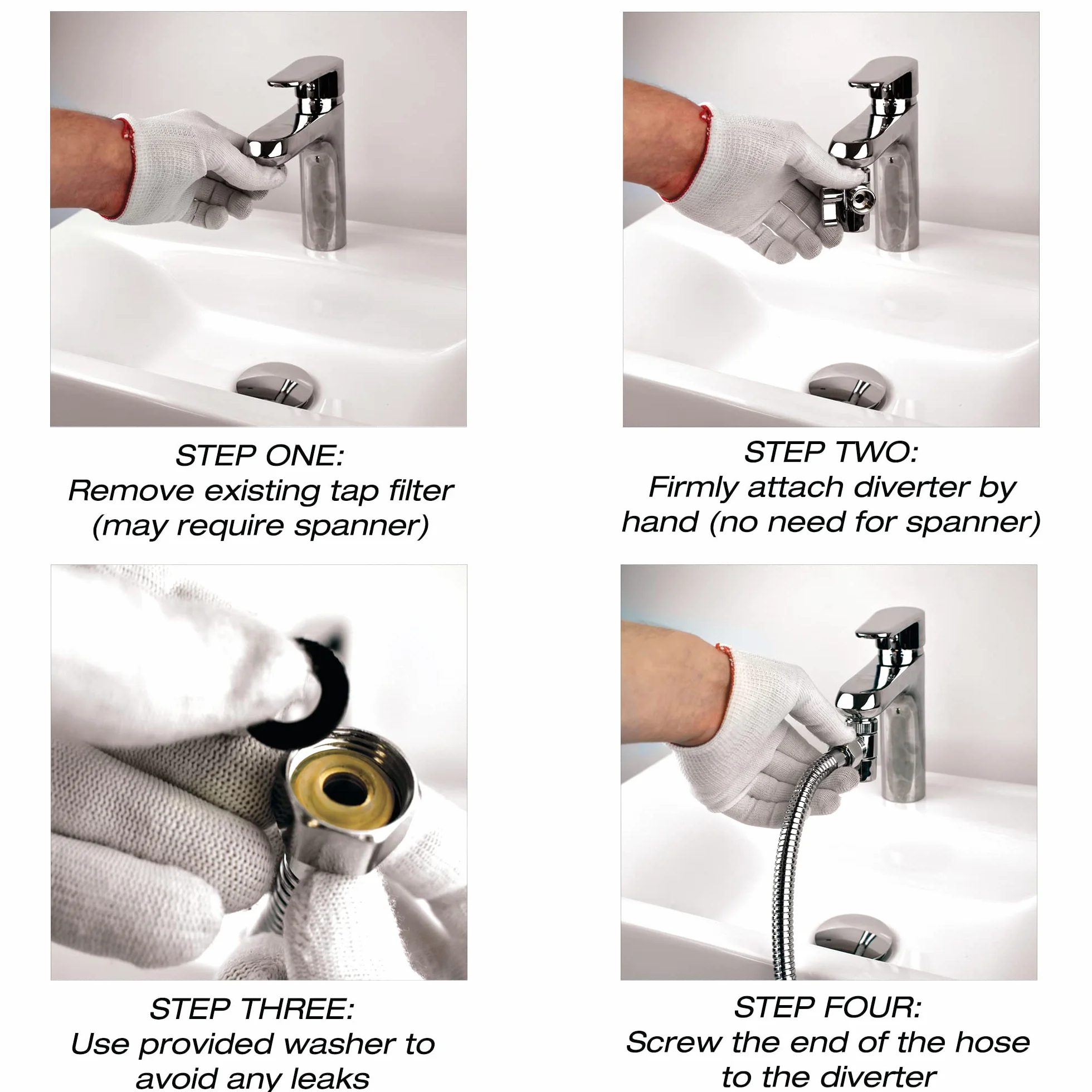 STEP ONE:
Remove existing tap filter (may require spanner)

STEP TWO:
Firmly attach diverter by hand (no need for spanner)

STEP THREE:
Use provided washer to avoid any leaks

STEP FOUR:
Screw the end of the hose to the diverter