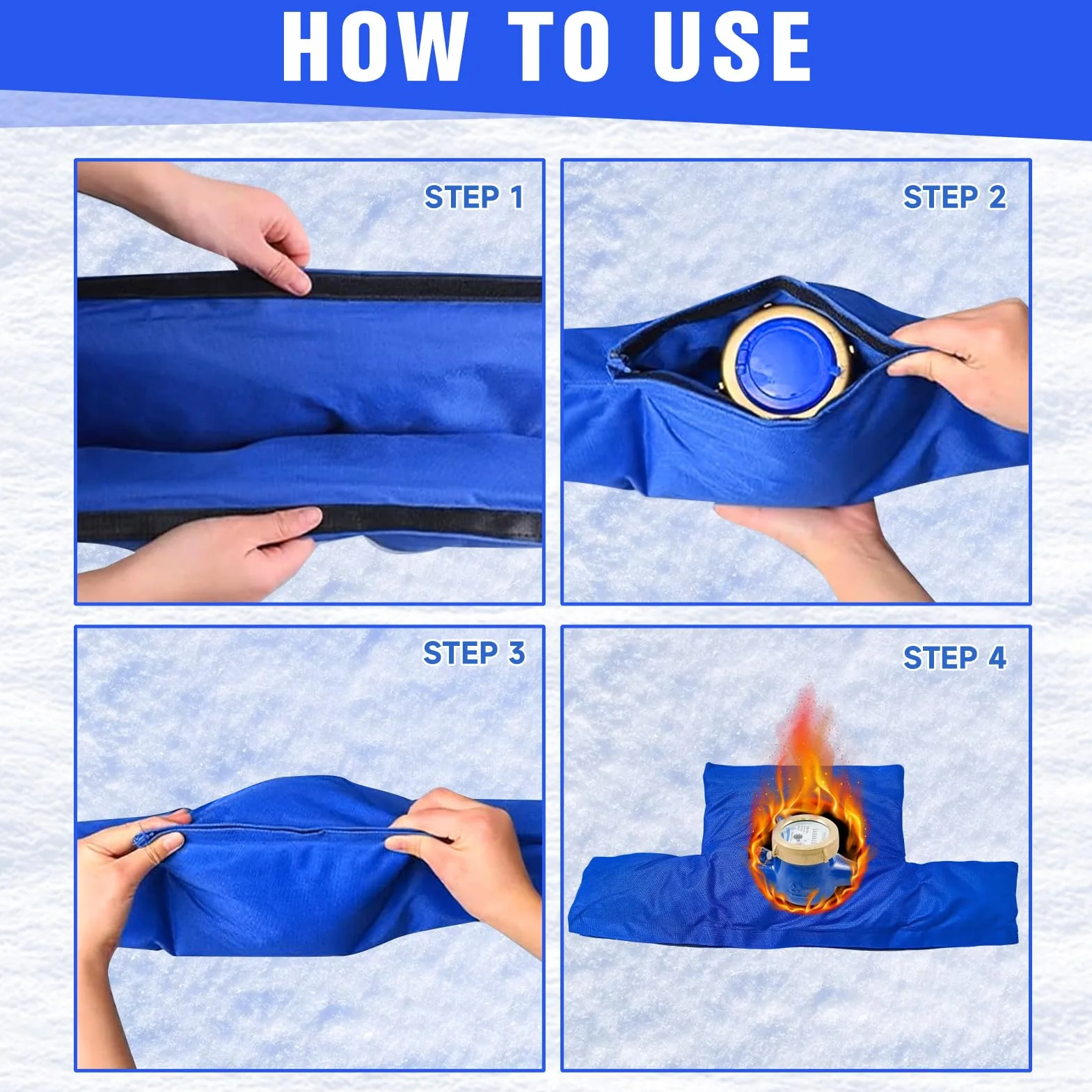 HOW TO USE

STEP 1

STEP 2

STEP 3

STEP 4