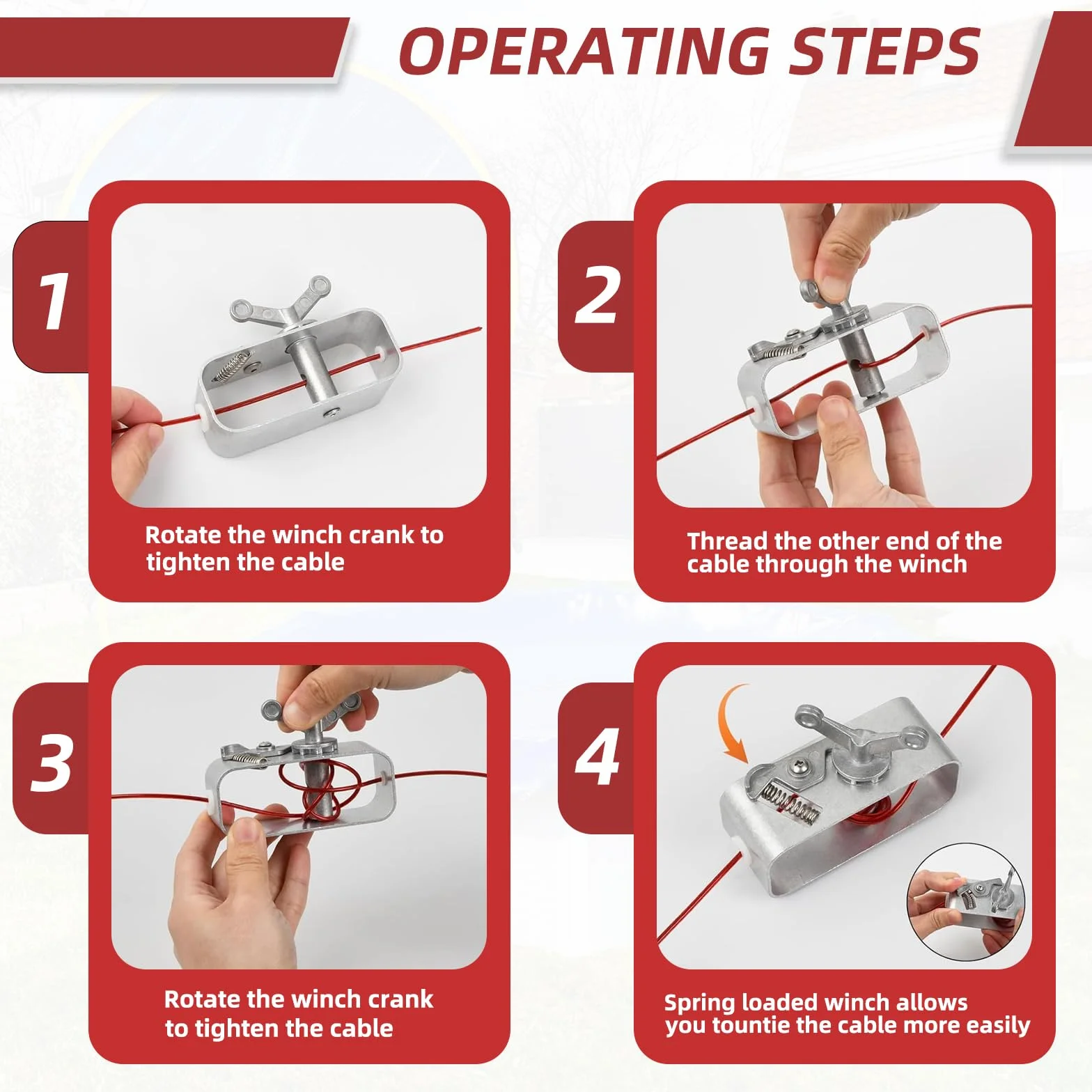 OPERATING STEPS

1

Rotate the winch crank to tighten the cable

2

Thread the other end of the cable through the winch

3

Rotate the winch crank to tighten the cable

4

Spring loaded winch allows you tountie the cable more easily