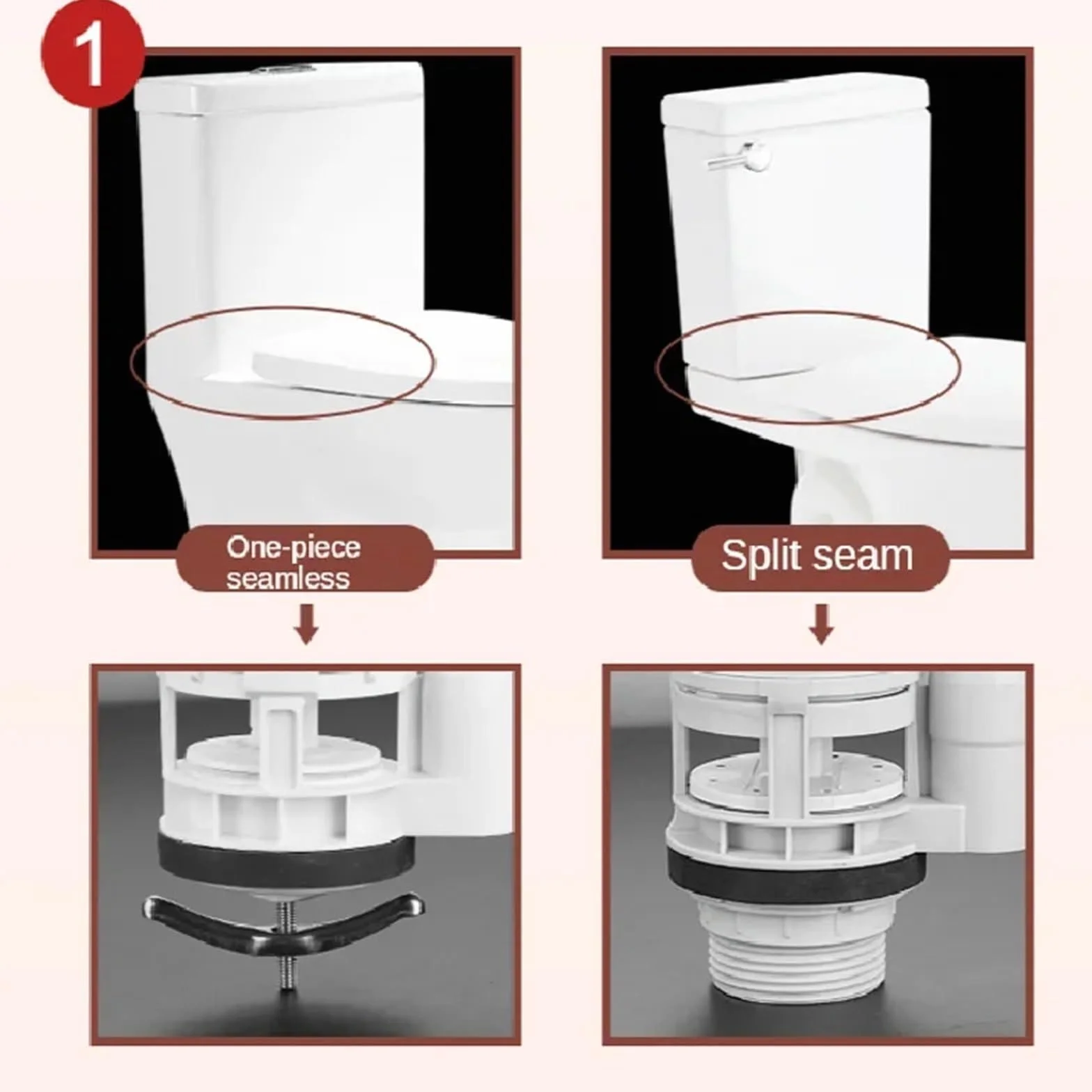 1

One-piece seamless

Split seam